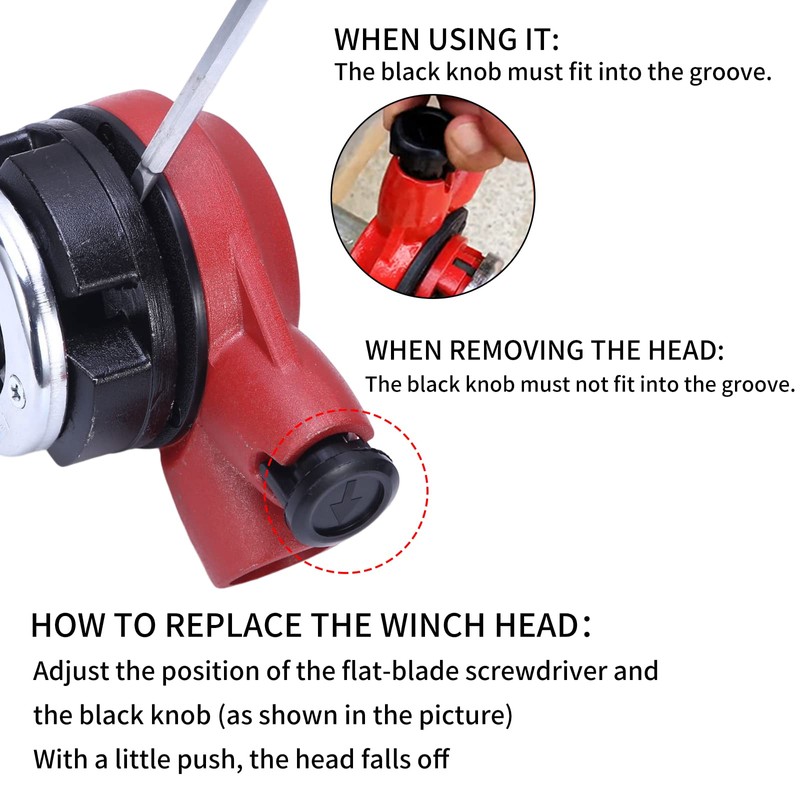 WHEN USING IT:
The black knob must fit into the groove.

WHEN REMOVING THE HEAD:
The black knob must not fit into the groove.

HOW TO REPLACE THE WINCH HEAD:
Adjust the position of the flat-blade screwdriver and the black knob (as shown in the picture)
With a little push, the head falls off