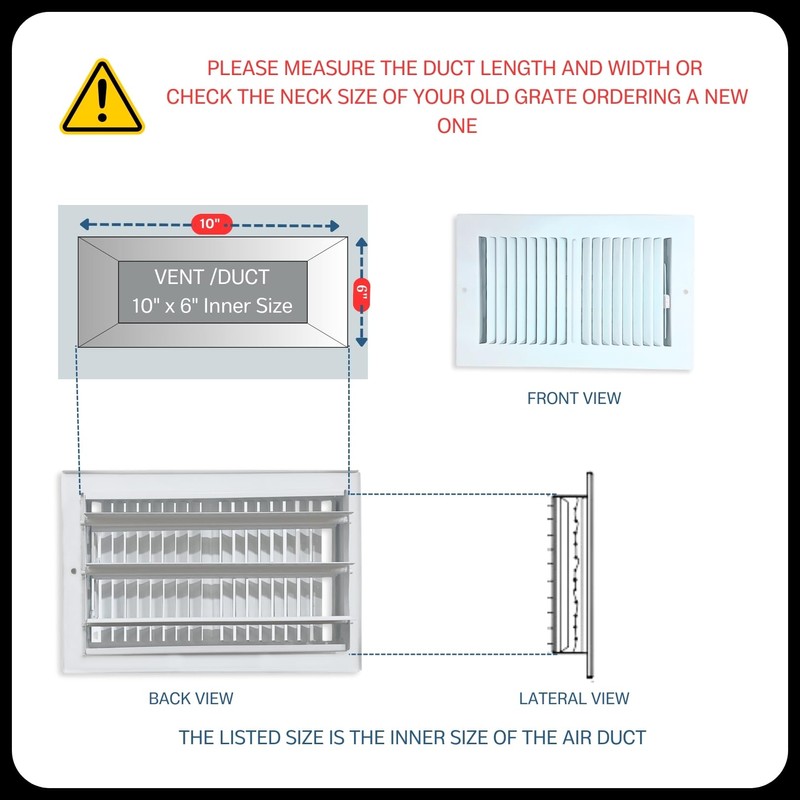 PLEASE MEASURE THE DUCT LENGTH AND WIDTH OR CHECK THE NECK SIZE OF YOUR OLD GRATE ORDERING A NEW ONE

10"

6"

VENT /DUCT
10" x 6" Inner Size

FRONT VIEW

BACK VIEW

LATERAL VIEW

THE LISTED SIZE IS THE INNER SIZE OF THE AIR DUCT