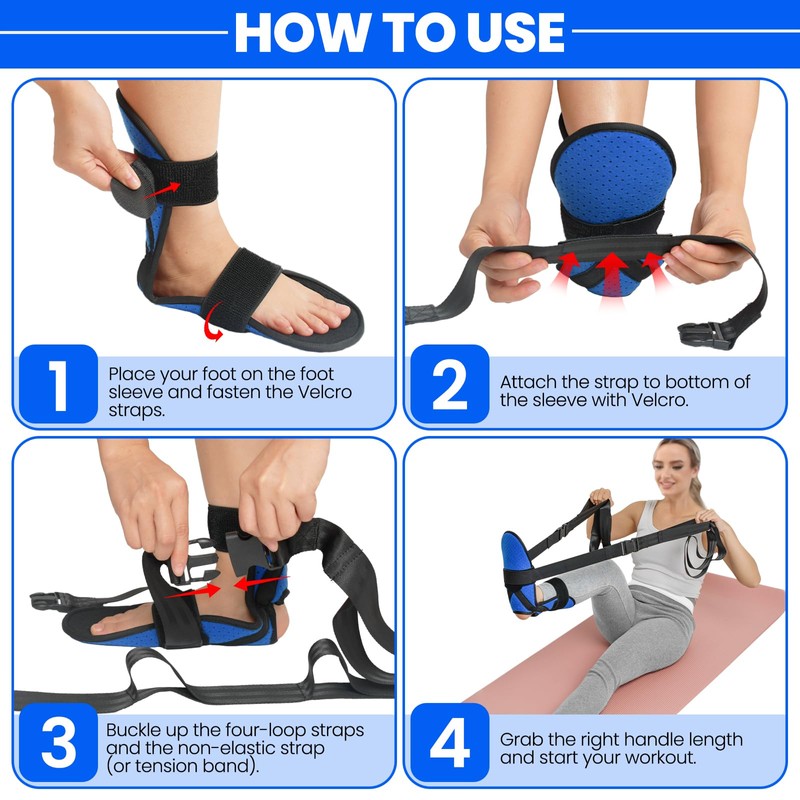 HOW TO USE

1 Place your foot on the foot sleeve and fasten the Velcro straps.

2 Attach the strap to bottom of the sleeve with Velcro.

3 Buckle up the four-loop straps and the non-elastic strap (or tension band).

4 Grab the right handle length and start your workout.