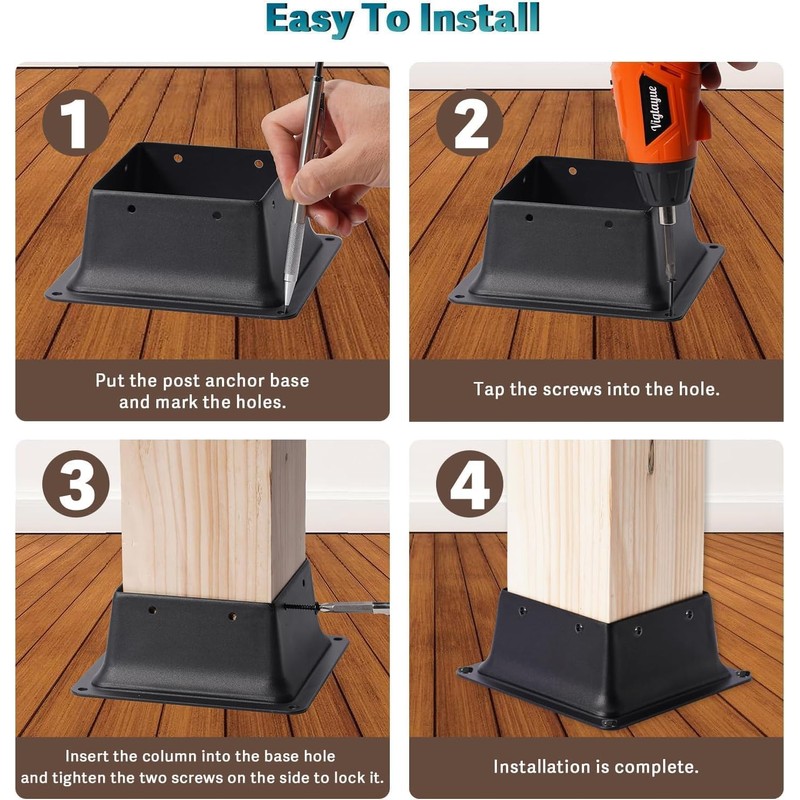 Easy To Install

1

Put the post anchor base and mark the holes.

2

Vigtayue

Tap the screws into the hole.

3

Insert the column into the base hole and tighten the two screws on the side to lock it.

4

Installation is complete.