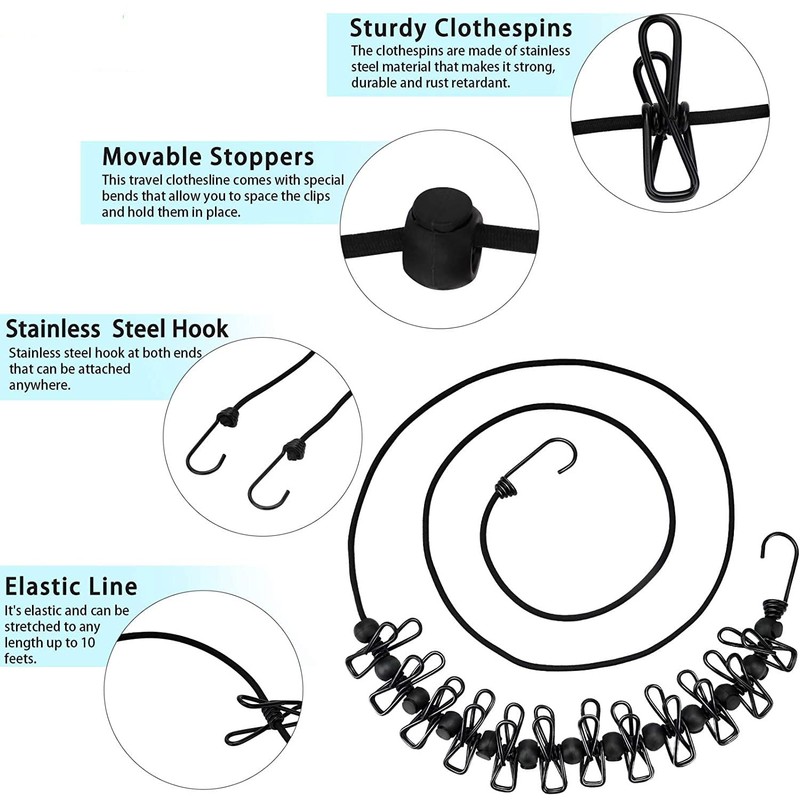 Sturdy Clothespins
The clothespins are made of stainless steel material that makes it strong, durable and rust retardant.

Movable Stoppers
This travel clothesline comes with special bends that allow you to space the clips and hold them in place.

Stainless  Steel Hook
Stainless steel hook at both ends that can be attached anywhere.

Elastic Line
It's elastic and can be stretched to any length up to 10 feets.