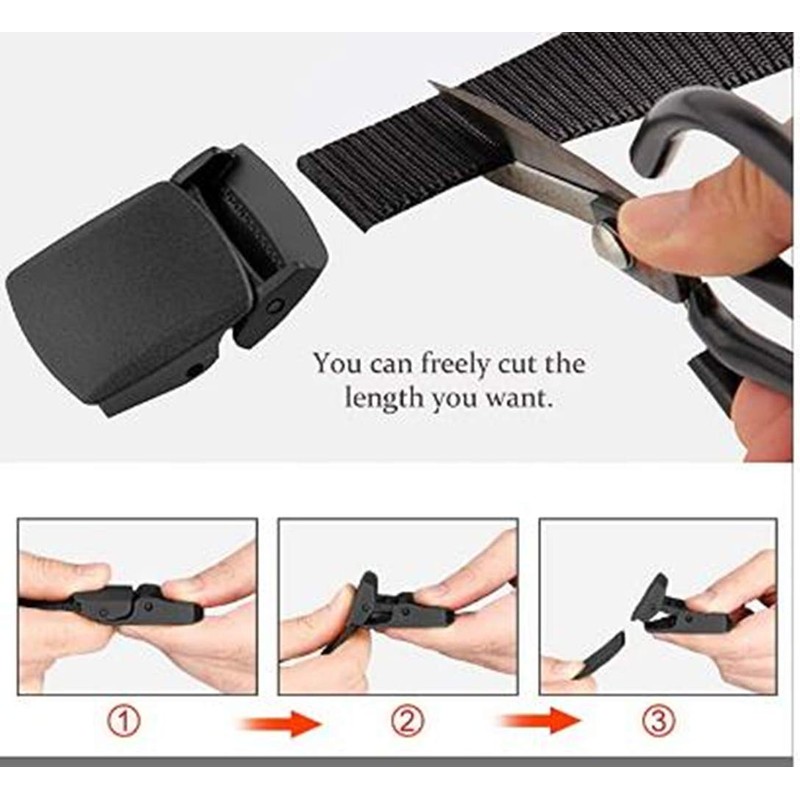 You can freely cut the length you want.

①

②

③