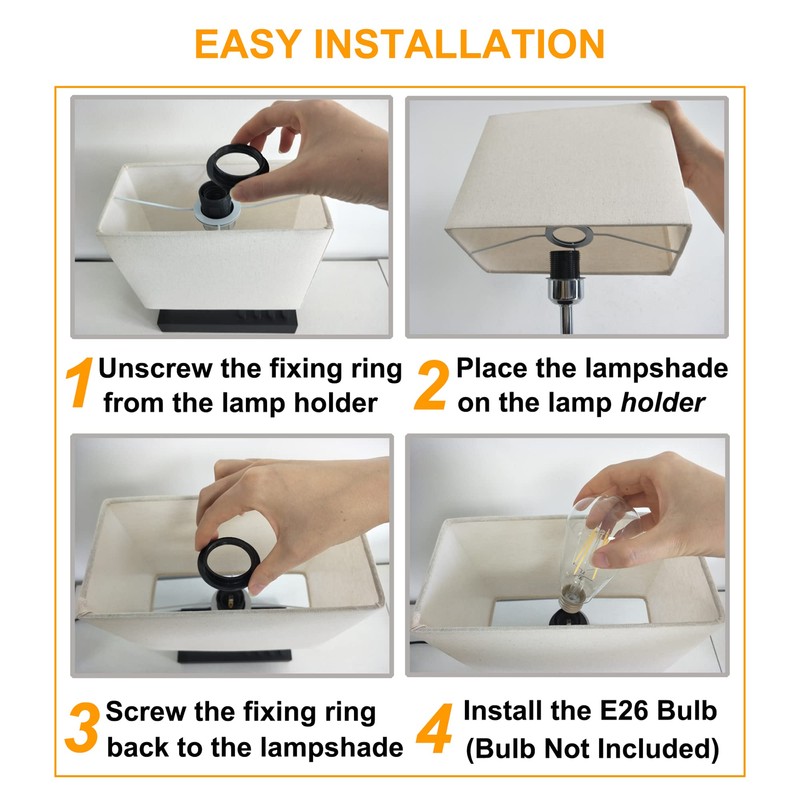 EASY INSTALLATION

1 Unscrew the fixing ring from the lamp holder

2 Place the lampshade on the lamp holder

3 Screw the fixing ring back to the lampshade

4 Install the E26 Bulb (Bulb Not Included)