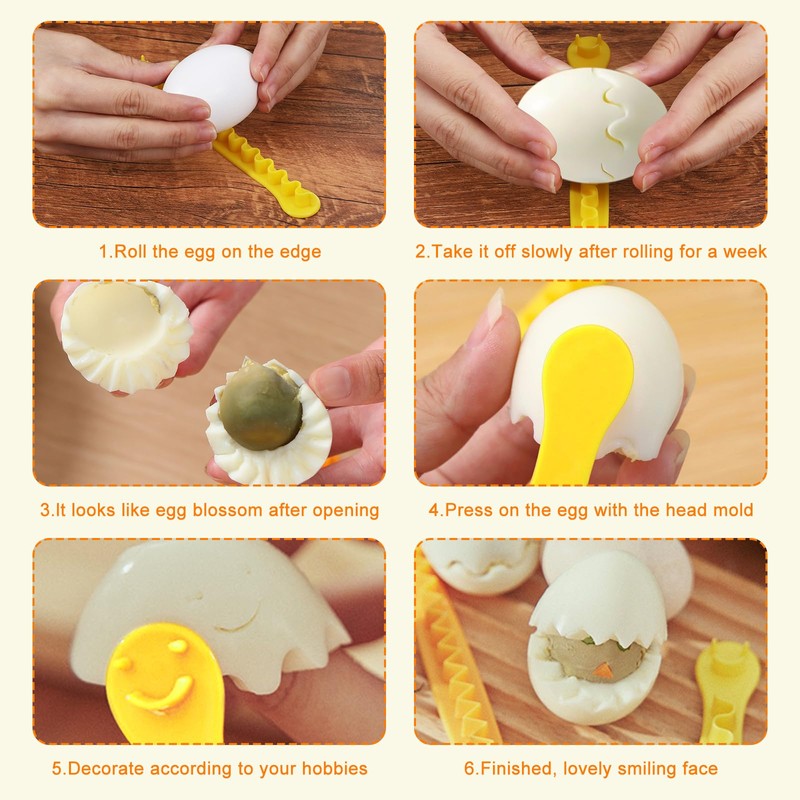 1.Roll the egg on the edge

2.Take it off slowly after rolling for a week

3.It looks like egg blossom after opening

4.Press on the egg with the head mold

5.Decorate according to your hobbies

6.Finished, lovely smiling face