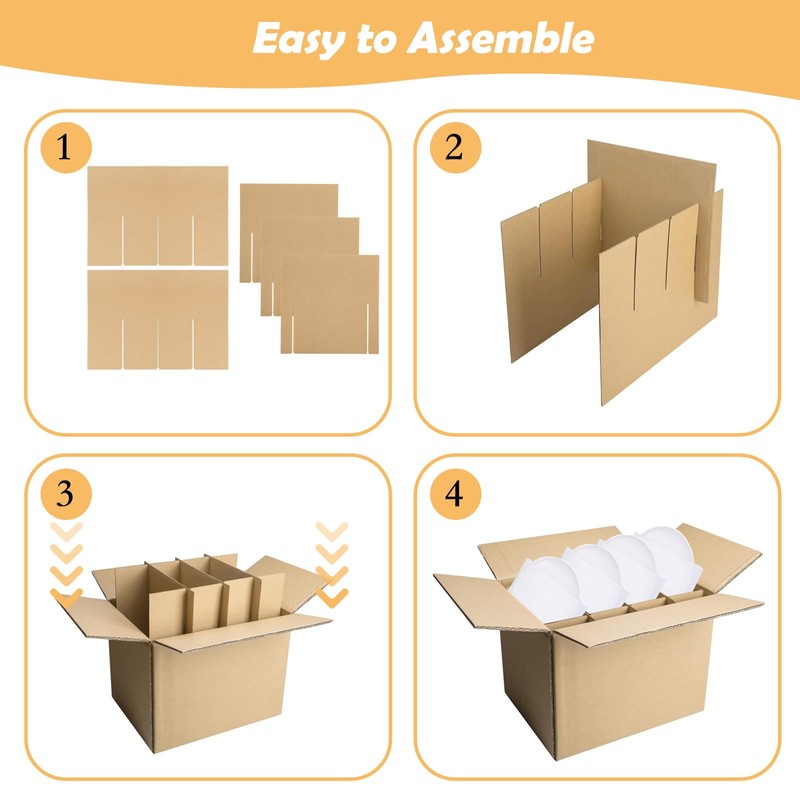 Easy to Assemble

1

2

3

4