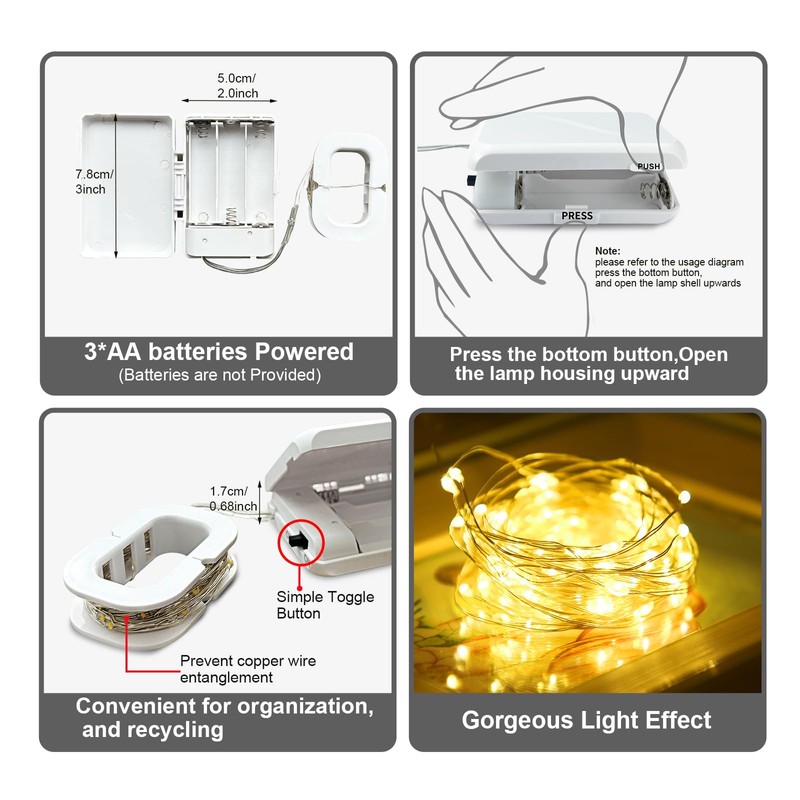 5.0cm/
2.0inch

7.8cm/
3inch

3*AA batteries Powered
(Batteries are not Provided)

PUSH

PRESS

Note:
please refer to the usage diagram
press the bottom button,
and open the lamp shell upwards

Press the bottom button,Open the lamp housing upward

1.7cm/
0.68inch

Simple Toggle Button

Prevent copper wire entanglement

Convenient for organization, and recycling

Gorgeous Light Effect