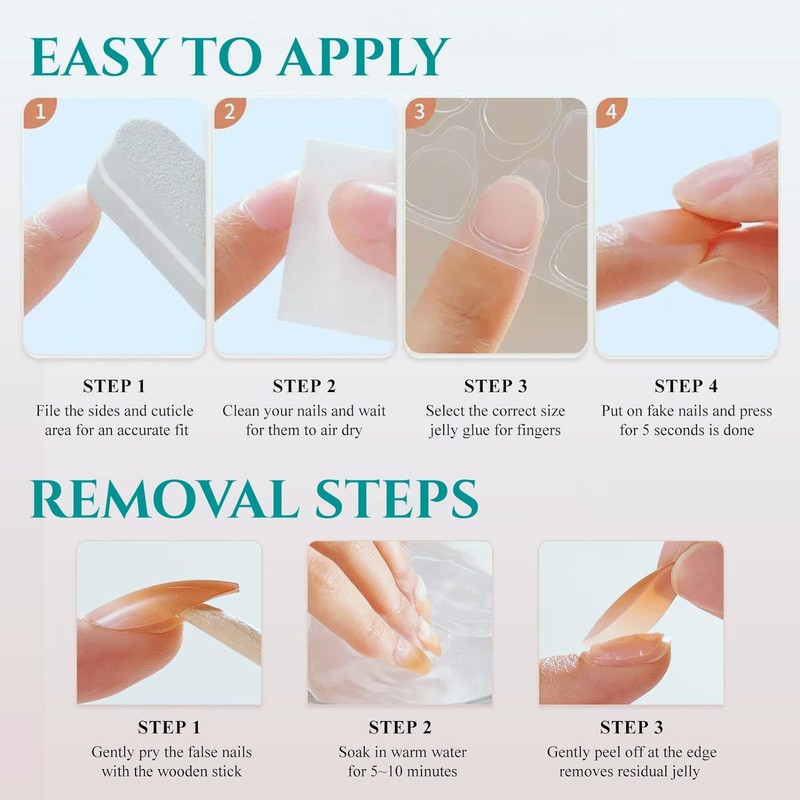 EASY TO APPLY

1

2

3

4

STEP 1
File the sides and cuticle area for an accurate fit

STEP 2
Clean your nails and wait for them to air dry

STEP 3
Select the correct size jelly glue for fingers

STEP 4
Put on fake nails and press for 5 seconds is done

REMOVAL STEPS

STEP 1
Gently pry the false nails with the wooden stick

STEP 2
Soak in warm water for 5~10 minutes

STEP 3
Gently peel off at the edge removes residual jelly