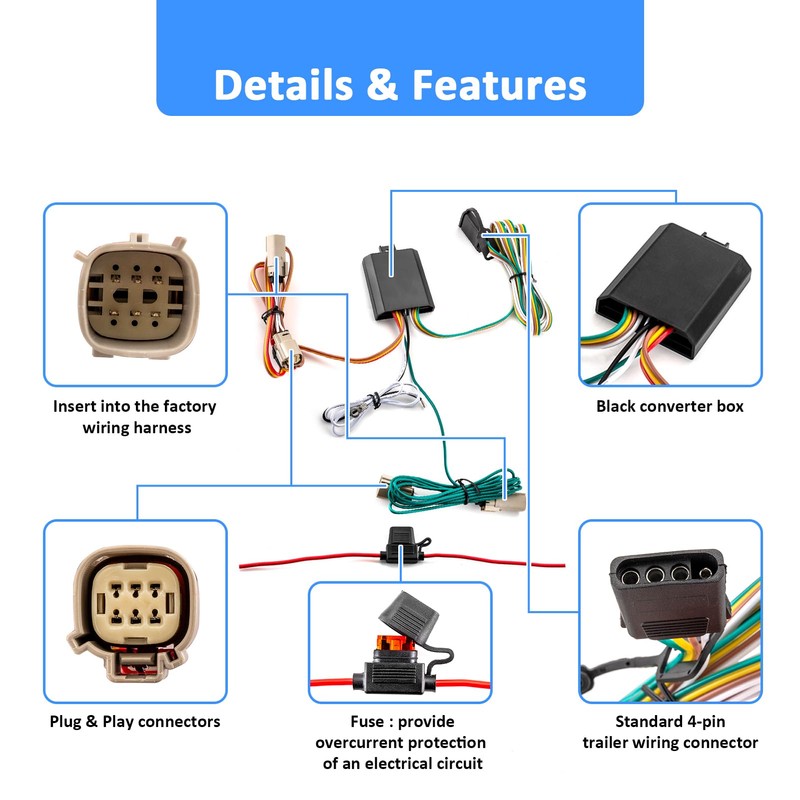 Details & Features

Insert into the factory wiring harness

Black converter box

Plug & Play connectors

Fuse : provide overcurrent protection of an electrical circuit

Standard 4-pin trailer wiring connector