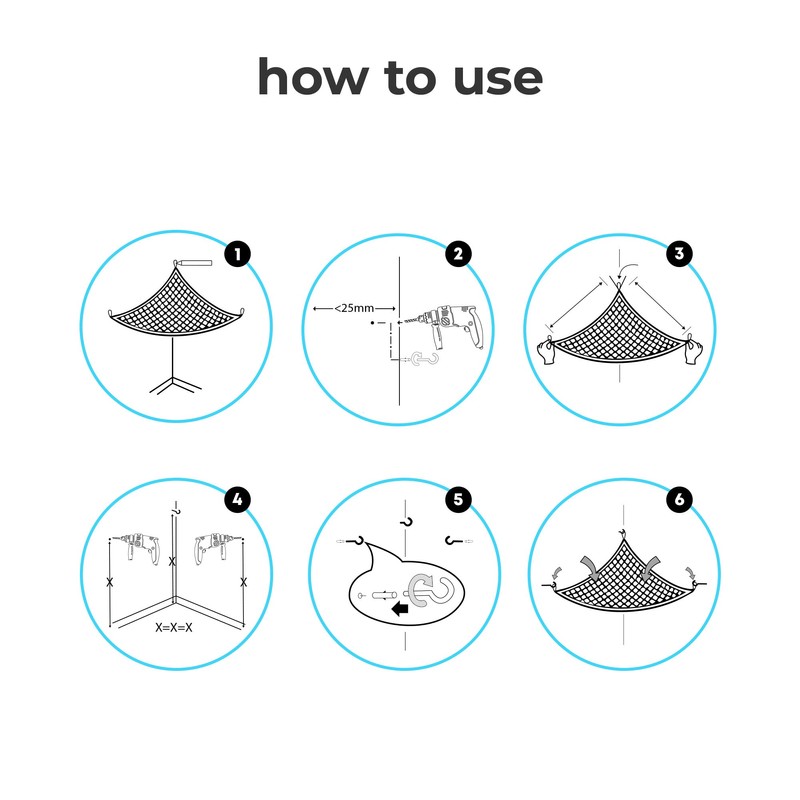 how to use

1

2

<25mm

3

4

X

X

X

X=X=X

5

6