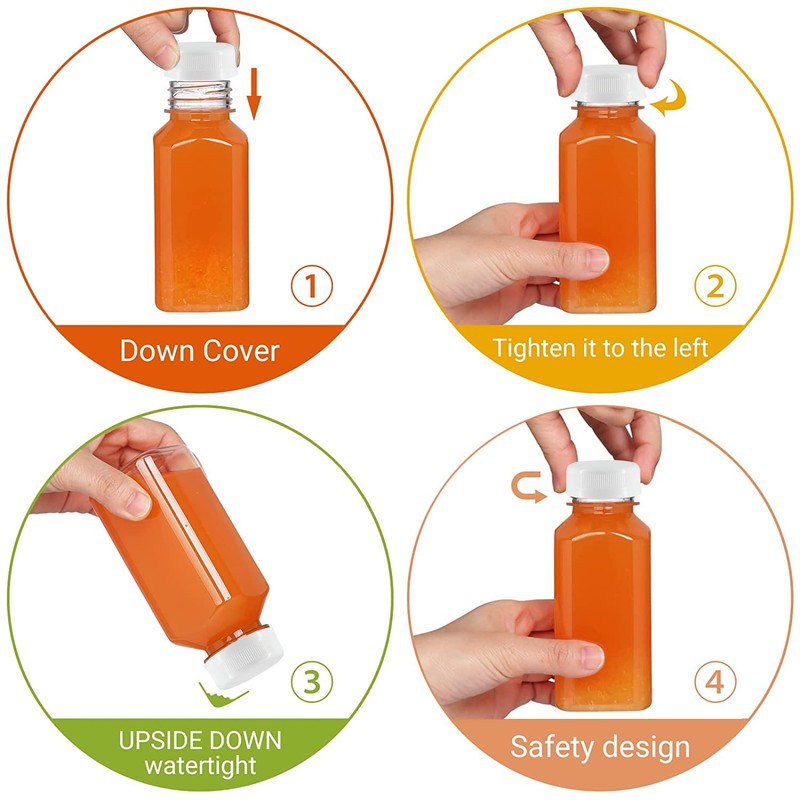 1

Down Cover

2

Tighten it to the left

3

UPSIDE DOWN watertight

4

Safety design