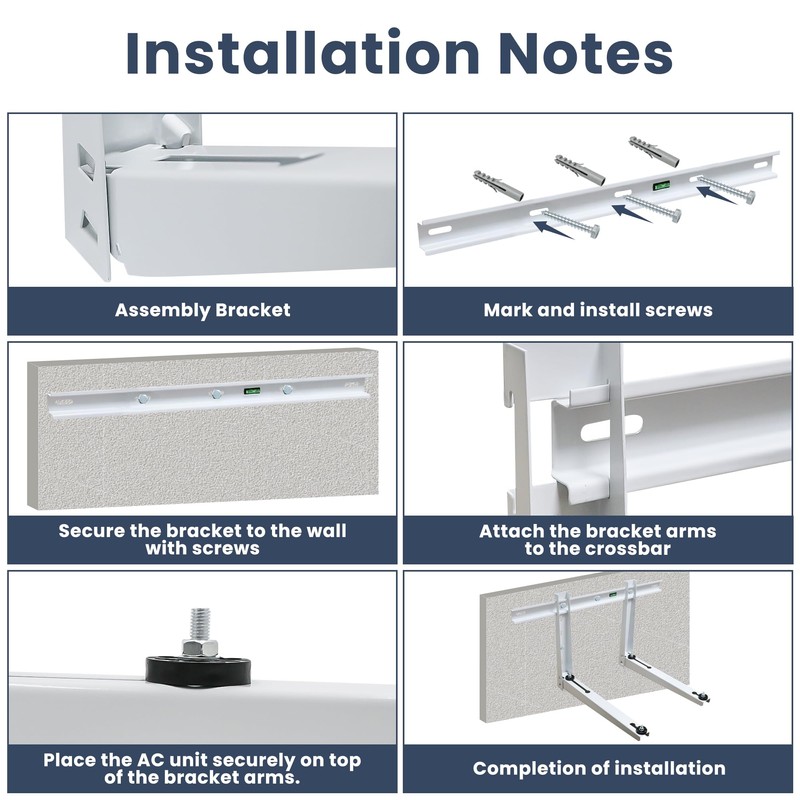 Installation Notes

Assembly Bracket

Mark and install screws

Secure the bracket to the wall with screws

Attach the bracket arms to the crossbar

Place the AC unit securely on top of the bracket arms.

Completion of installation