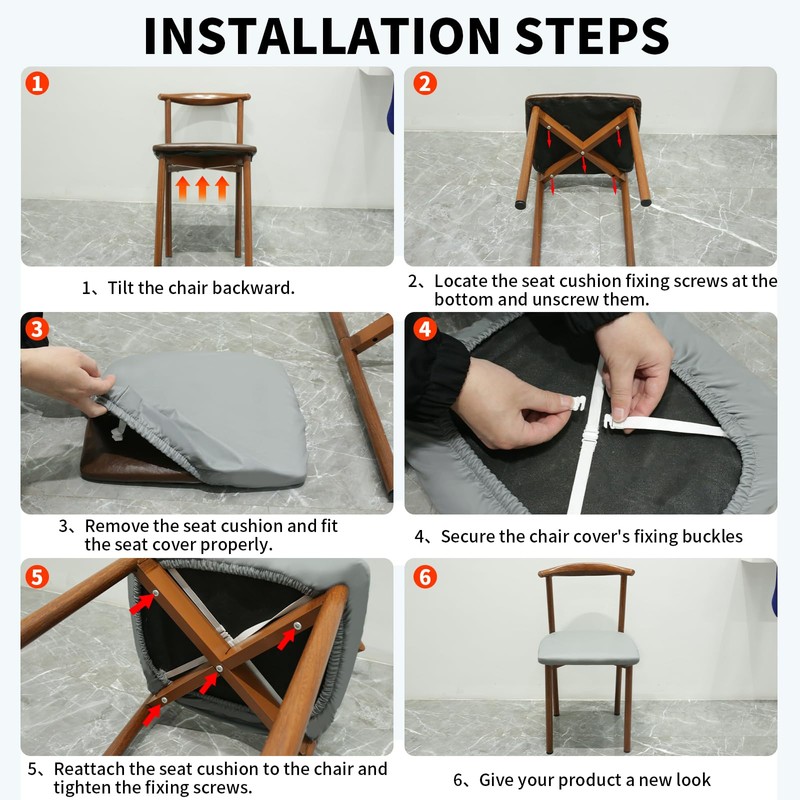 INSTALLATION STEPS

1

1、Tilt the chair backward.

2

2、Locate the seat cushion fixing screws at the bottom and unscrew them.

3

3、Remove the seat cushion and fit the seat cover properly.

4

4、Secure the chair cover's fixing buckles

5

5、Reattach the seat cushion to the chair and tighten the fixing screws.

6

6、Give your product a new look