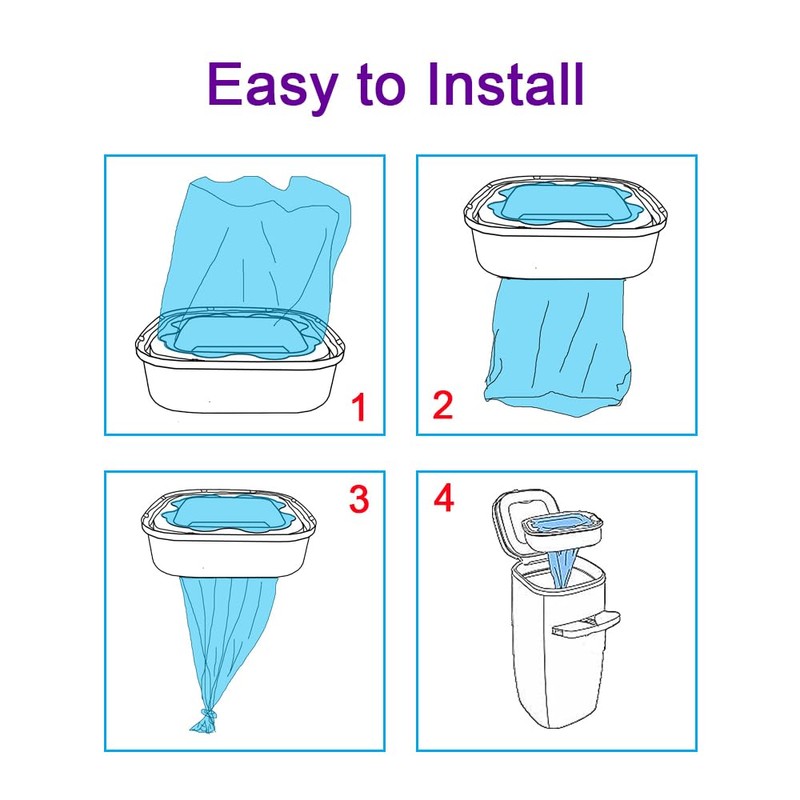 Easy to Install

1

2

3

4