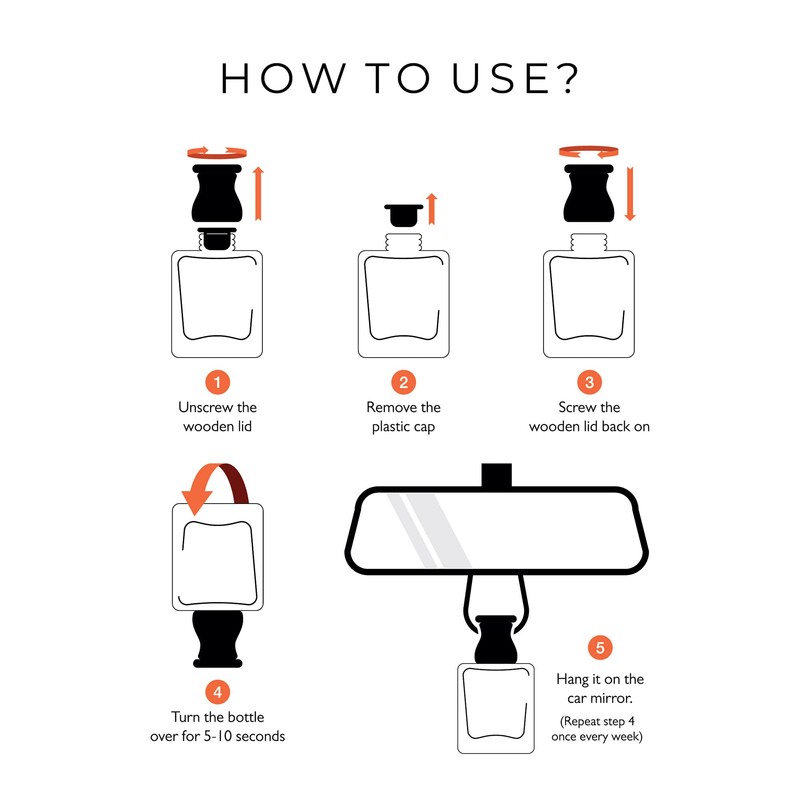 HOW TO USE?

1
Unscrew the wooden lid

2
Remove the plastic cap

3
Screw the wooden lid back on

4
Turn the bottle over for 5-10 seconds

5
Hang it on the car mirror.
(Repeat step 4 once every week)