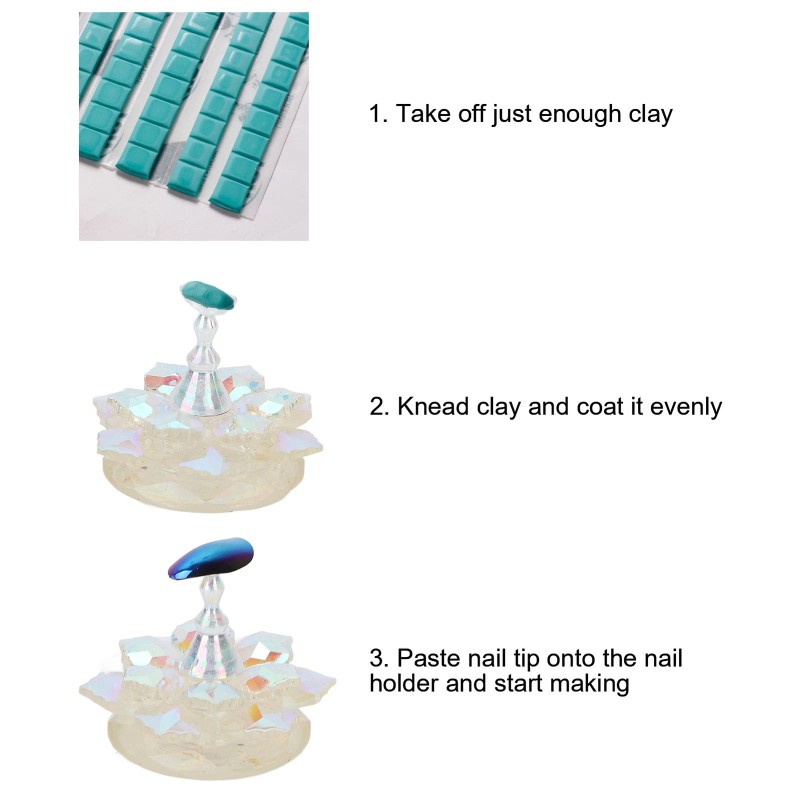 1. Take off just enough clay

2. Knead clay and coat it evenly

3. Paste nail tip onto the nail holder and start making