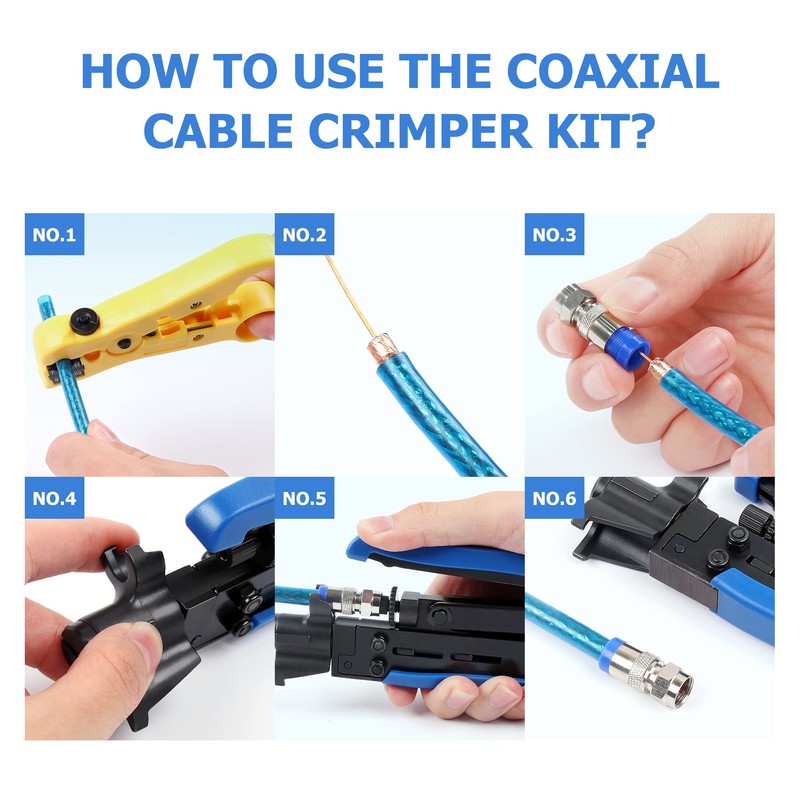 HOW TO USE THE COAXIAL CABLE CRIMPER KIT?

NO.1

NO.2

NO.3

NO.4

NO.5

NO.6