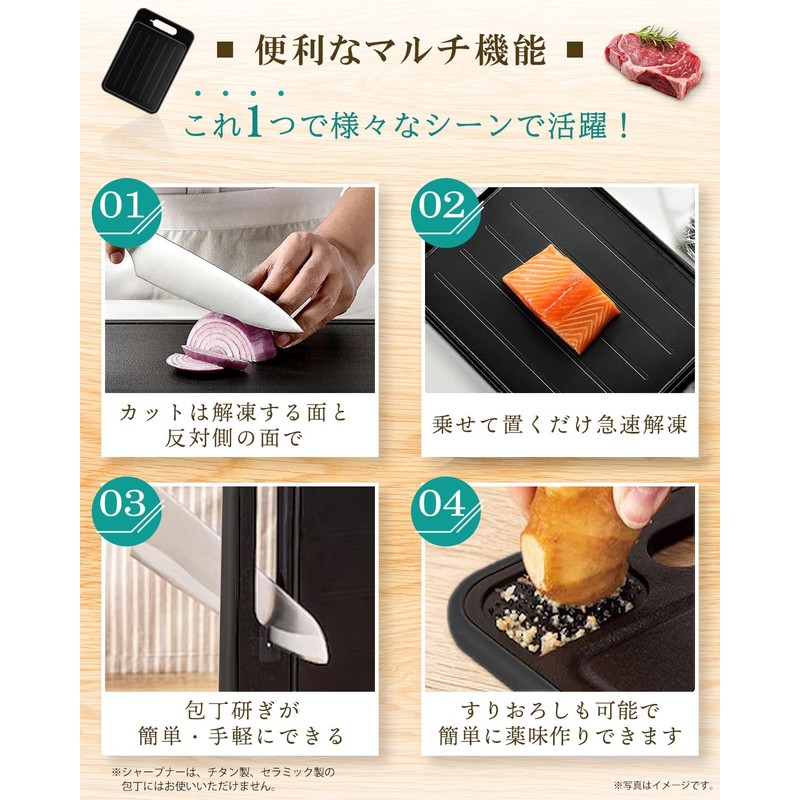 ■ 便利なマルチ機能 ■

これ1つで様々なシーンで活躍！

01

カットは解凍する面と反対側の面で

02

乗せて置くだけ急速解凍

03

包丁研ぎが簡単・手軽にできる

04

すりおろしも可能で簡単に薬味作りできます

※シャープナーは、チタン製、セラミック製の包丁にはお使いいただけません。

※写真はイメージです。