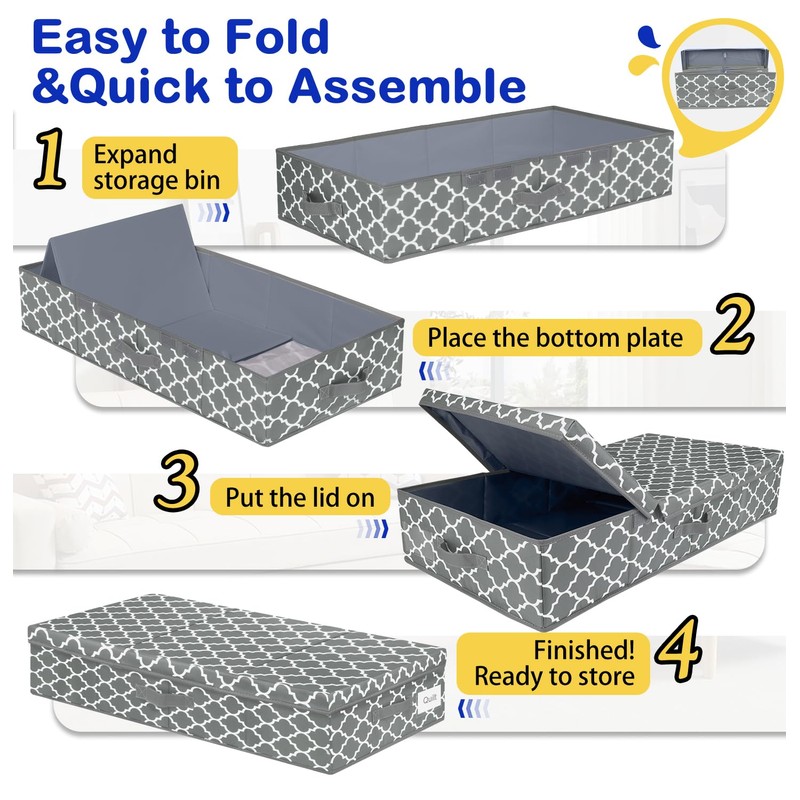 Easy to Fold
&Quick to Assemble

1 Expand storage bin

Place the bottom plate 2

3 Put the lid on

Finished!
Ready to store 4

Quilt