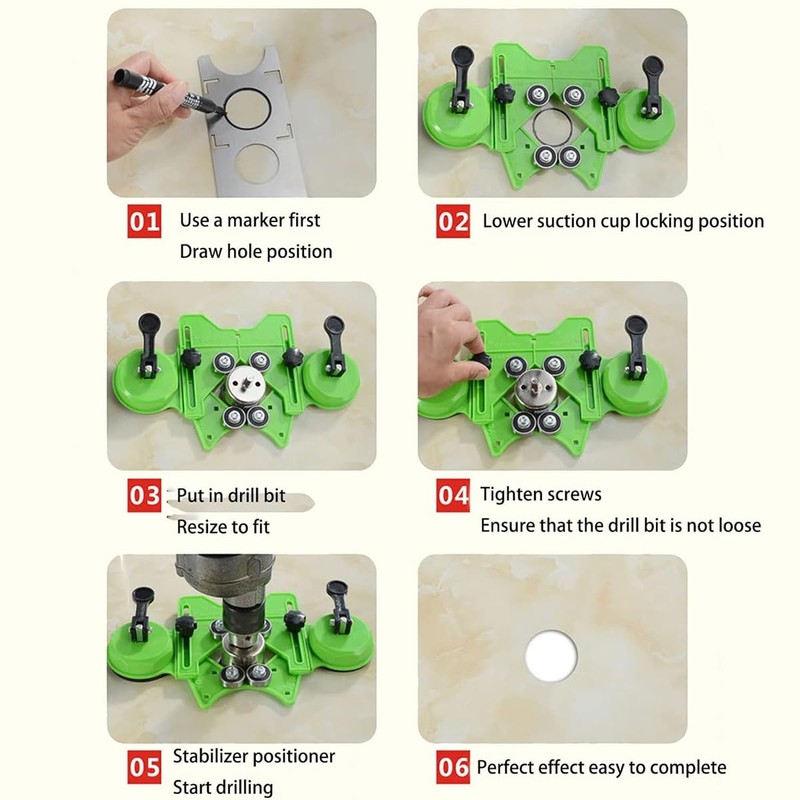 01 Use a marker first
Draw hole position

02 Lower suction cup locking position

03 Put in drill bit
Resize to fit

04 Tighten screws
Ensure that the drill bit is not loose

05 Stabilizer positioner
Start drilling

06 Perfect effect easy to complete