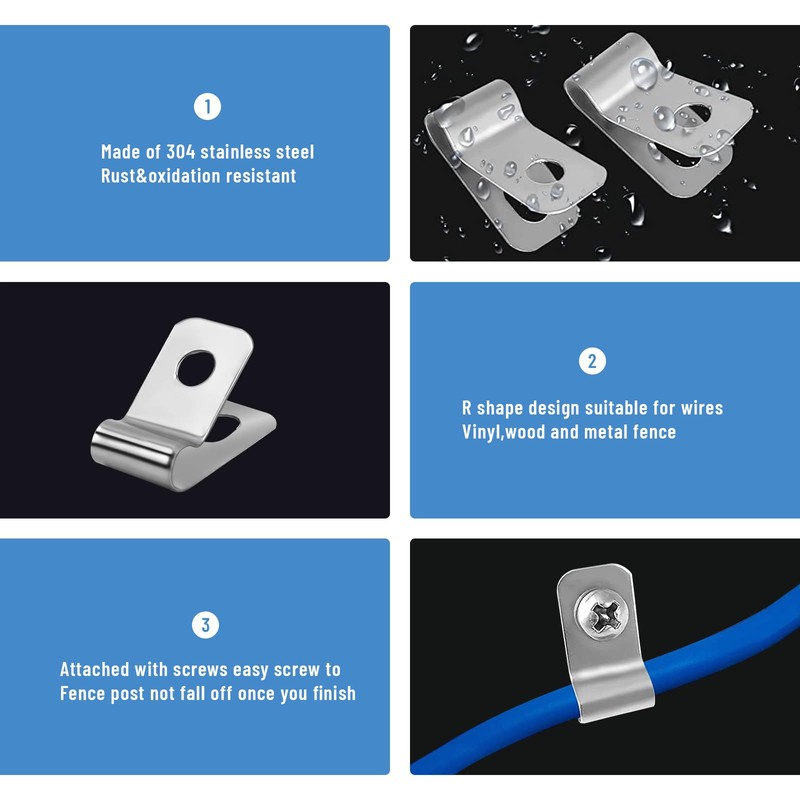 1

Made of 304 stainless steel
Rust&oxidation resistant

2

R shape design suitable for wires
Vinyl,wood and metal fence

3

Attached with screws easy screw to
Fence post not fall off once you finish