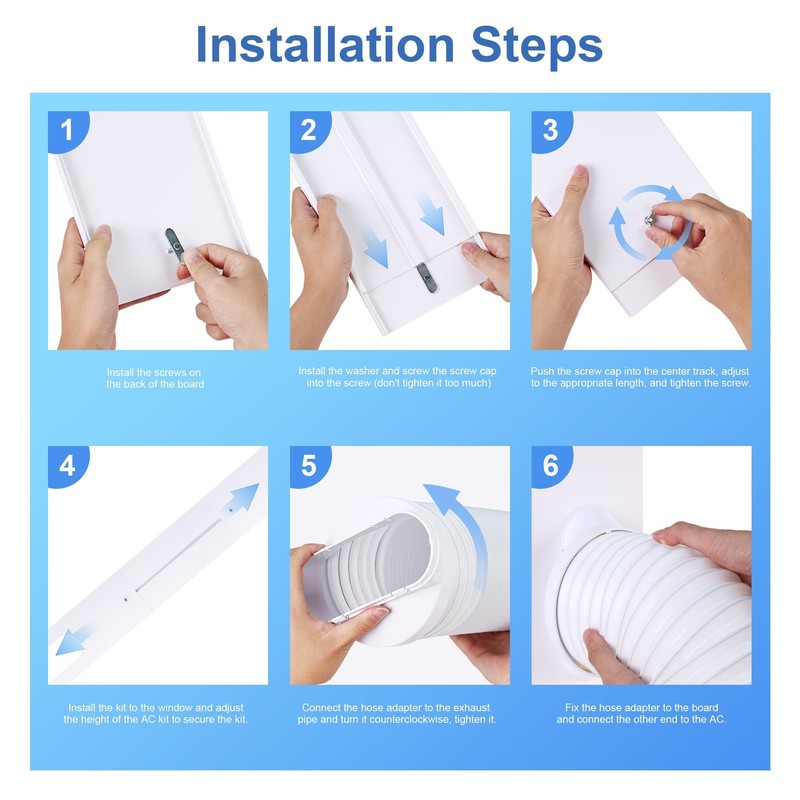 Installation Steps

1

Install the screws on the back of the board

2

Install the washer and screw the screw cap into the screw (don't tighten it too much)

3

Push the screw cap into the center track, adjust to the appropriate length, and tighten the screw.

4

Install the kit to the window and adjust the height of the AC kit to secure the kit.

5

Connect the hose adapter to the exhaust pipe and turn it counterclockwise, tighten it.

6

Fix the hose adapter to the board and connect the other end to the AC.