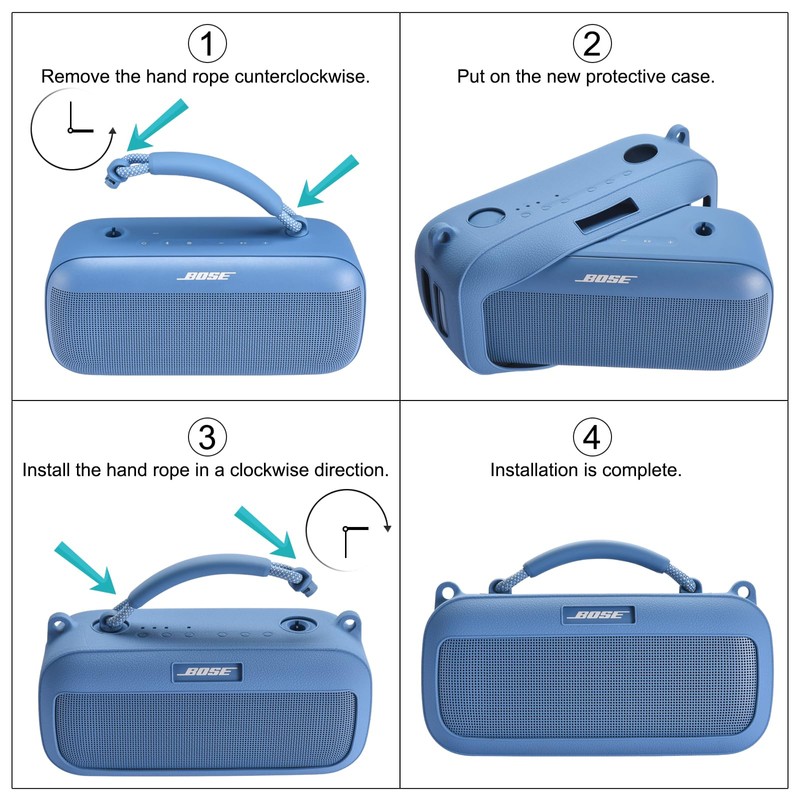 ①
Remove the hand rope cunterclockwise.

BOSE

②
Put on the new protective case.

BOSE

③
Install the hand rope in a clockwise direction.

BOSE

④
Installation is complete.

BOSE