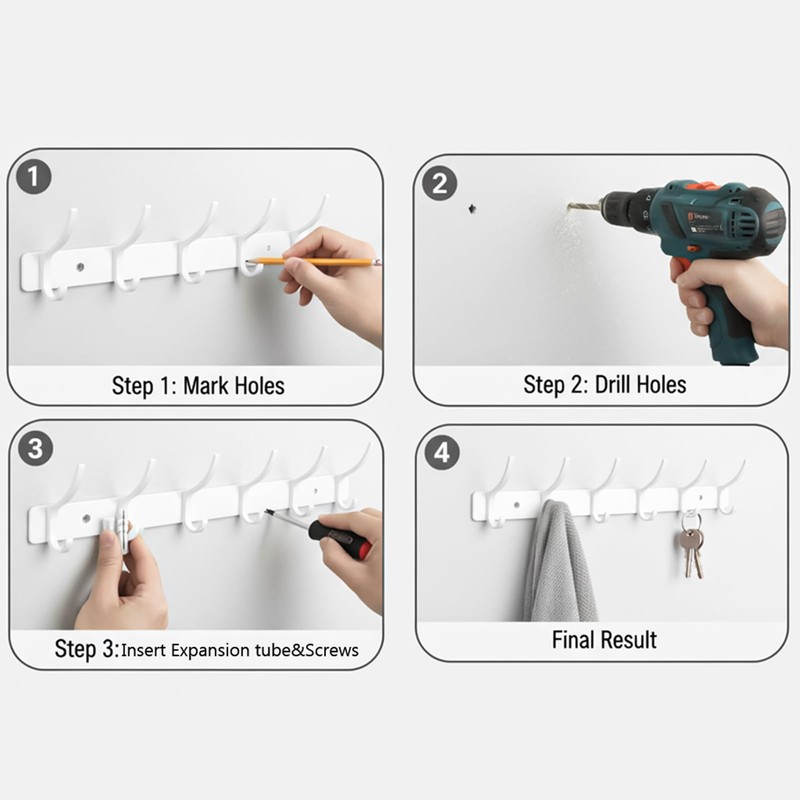 1

Step 1: Mark Holes

2

Step 2: Drill Holes

3

Step 3:Insert Expansion tube&Screws

4

Final Result