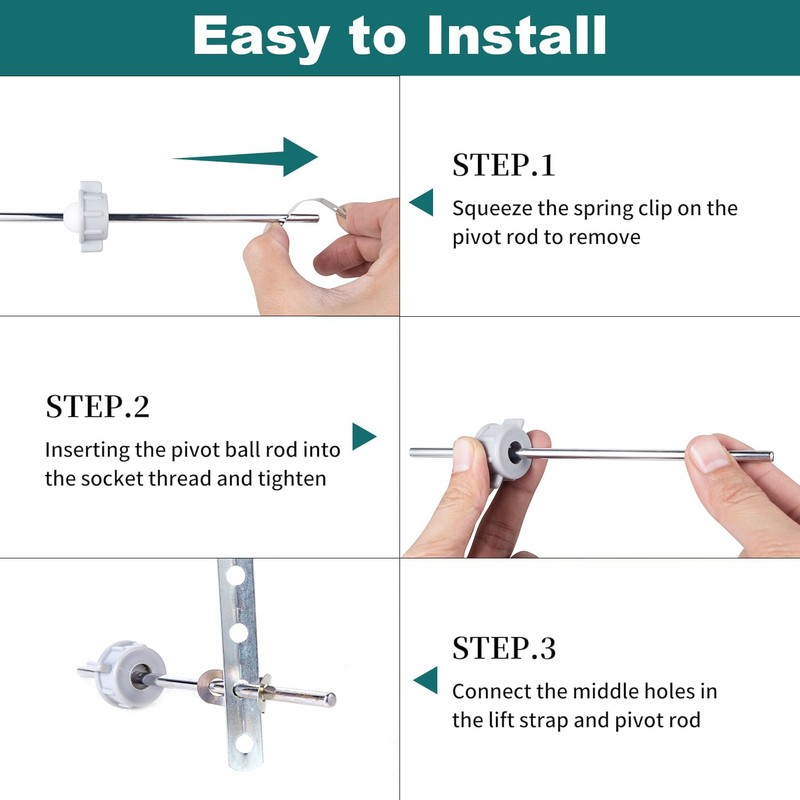 Easy to Install

STEP.1
Squeeze the spring clip on the pivot rod to remove

STEP.2
Inserting the pivot ball rod into the socket thread and tighten

STEP.3
Connect the middle holes in the lift strap and pivot rod