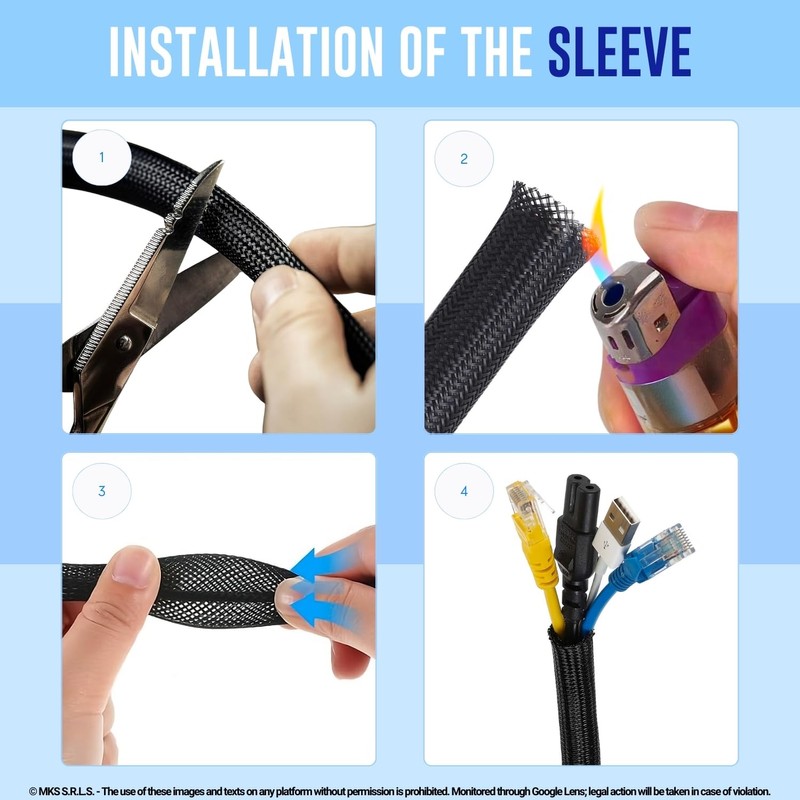 INSTALLATION OF THE SLEEVE

1

2

3

4

© MKS S.R.L.S. - The use of these images and texts on any platform without permission is prohibited. Monitored through Google Lens; legal action will be taken in case of violation.