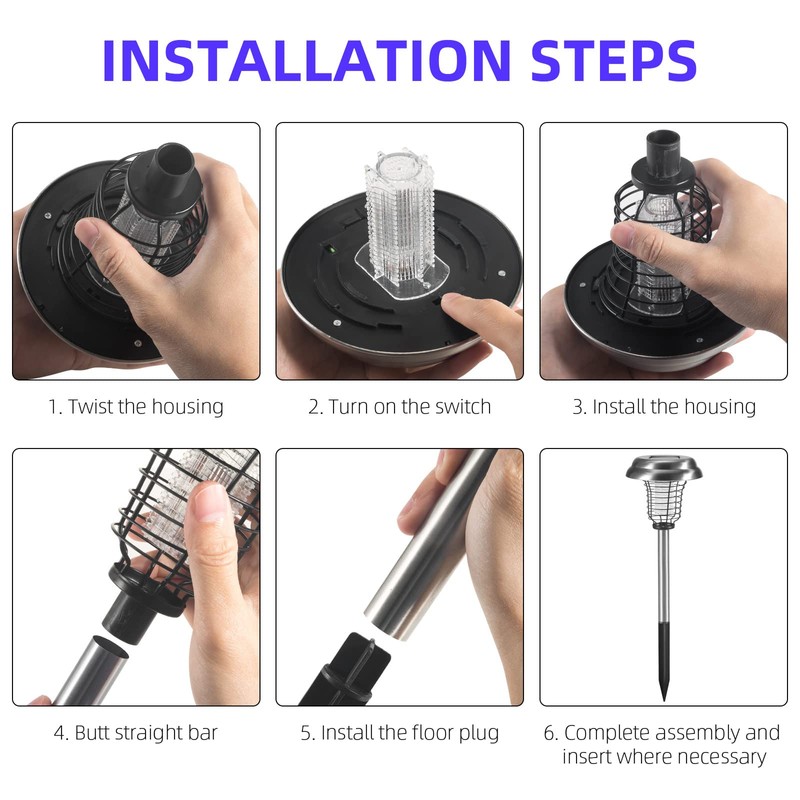 INSTALLATION STEPS

1. Twist the housing

2. Turn on the switch

3. Install the housing

4. Butt straight bar

5. Install the floor plug

6. Complete assembly and insert where necessary