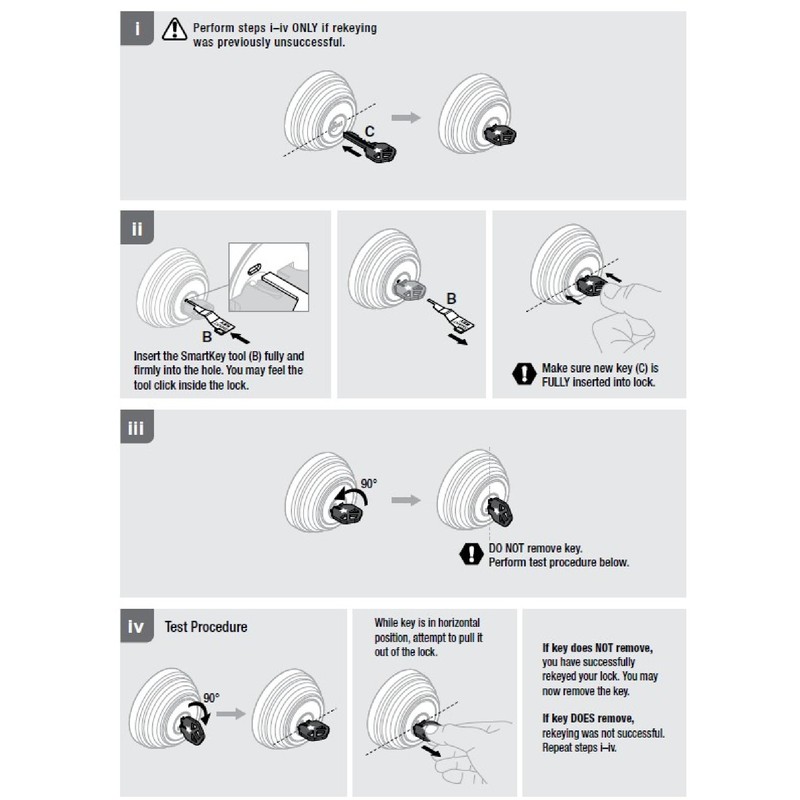 i

Perform steps i–iv ONLY if rekeying was previously unsuccessful.

C

ii

B

Insert the SmartKey tool (B) fully and firmly into the hole. You may feel the tool click inside the lock.

B

Make sure new key (C) is FULLY inserted into lock.

iii

90°

DO NOT remove key.
Perform test procedure below.

iv

Test Procedure

90°

While key is in horizontal position, attempt to pull it out of the lock.

If key does NOT remove, you have successfully rekeyed your lock. You may now remove the key.

If key DOES remove, rekeying was not successful. Repeat steps i–iv.