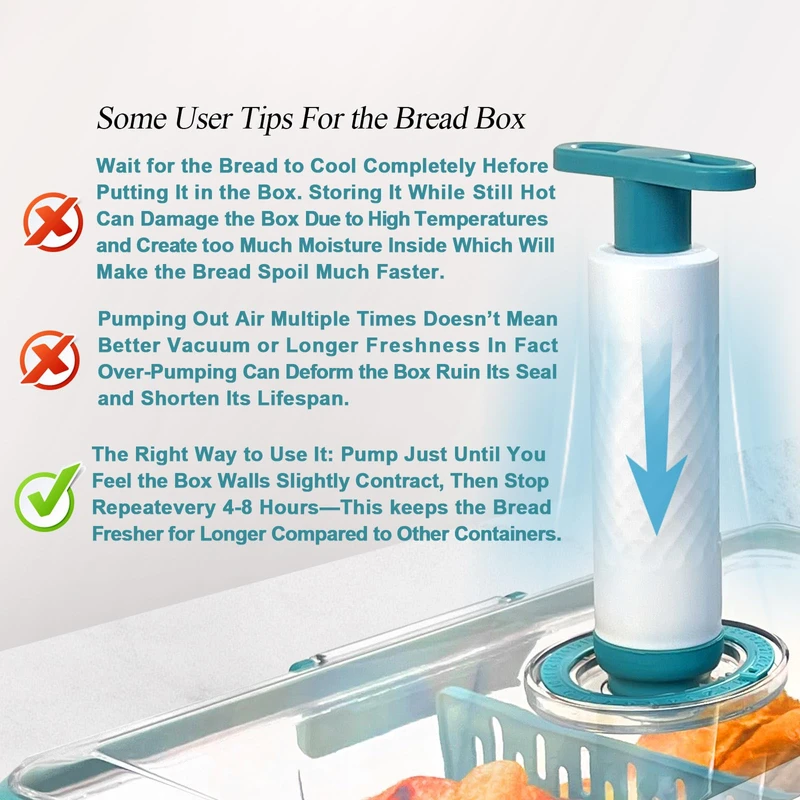 Some User Tips For the Bread Box

Wait for the Bread to Cool Completely Hefore Putting It in the Box. Storing It While Still Hot Can Damage the Box Due to High Temperatures and Create too Much Moisture Inside Which Will Make the Bread Spoil Much Faster.

Pumping Out Air Multiple Times Doesn't Mean Better Vacuum or Longer Freshness In Fact Over-Pumping Can Deform the Box Ruin Its Seal and Shorten Its Lifespan.

The Right Way to Use It: Pump Just Until You Feel the Box Walls Slightly Contract, Then Stop Repeatevery 4-8 Hours—This keeps the Bread Fresher for Longer Compared to Other Containers.