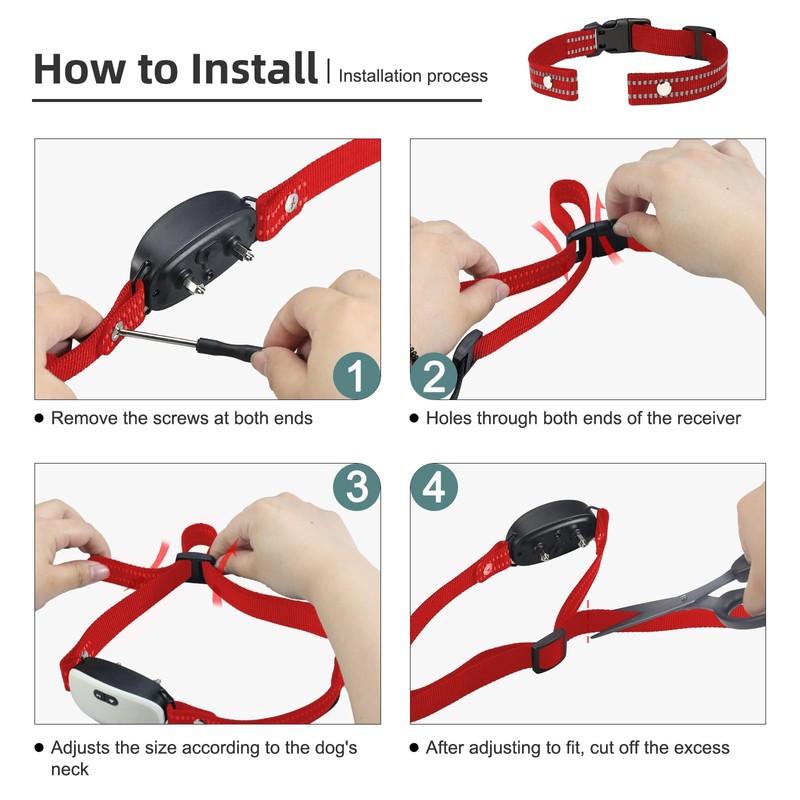 How to Install | Installation process

1

● Remove the screws at both ends

2

● Holes through both ends of the receiver

3

● Adjusts the size according to the dog's neck

4

● After adjusting to fit, cut off the excess