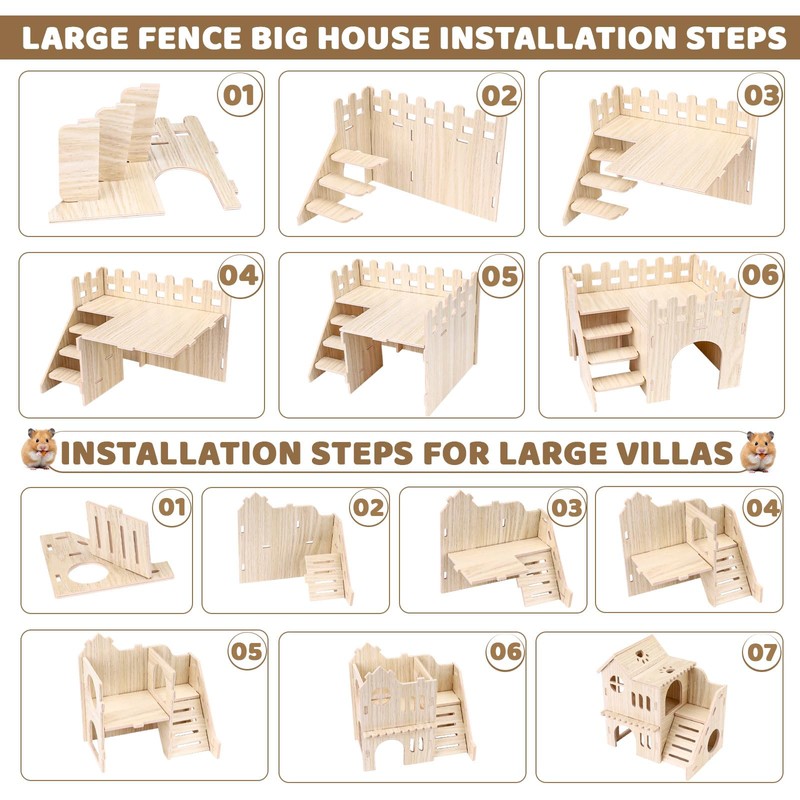 LARGE FENCE BIG HOUSE INSTALLATION STEPS

01

02

03

04

05

06

INSTALLATION STEPS FOR LARGE VILLAS

01

02

03

04

05

06

07