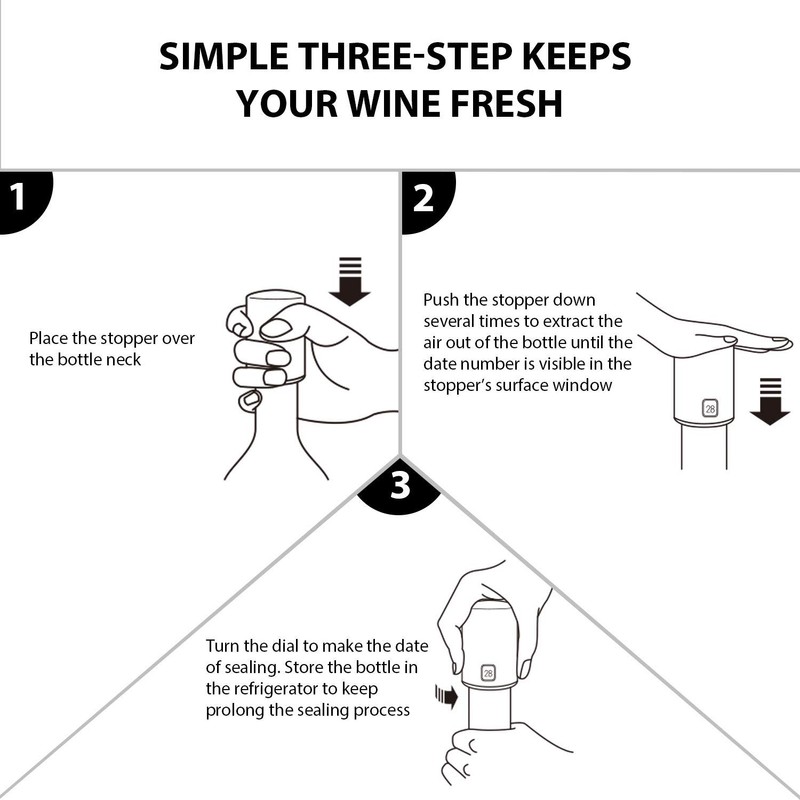 SIMPLE THREE-STEP KEEPS YOUR WINE FRESH

1

Place the stopper over the bottle neck

2

Push the stopper down several times to extract the air out of the bottle until the date number is visible in the stopper's surface window

28

3

Turn the dial to make the date of sealing. Store the bottle in the refrigerator to keep prolong the sealing process

28