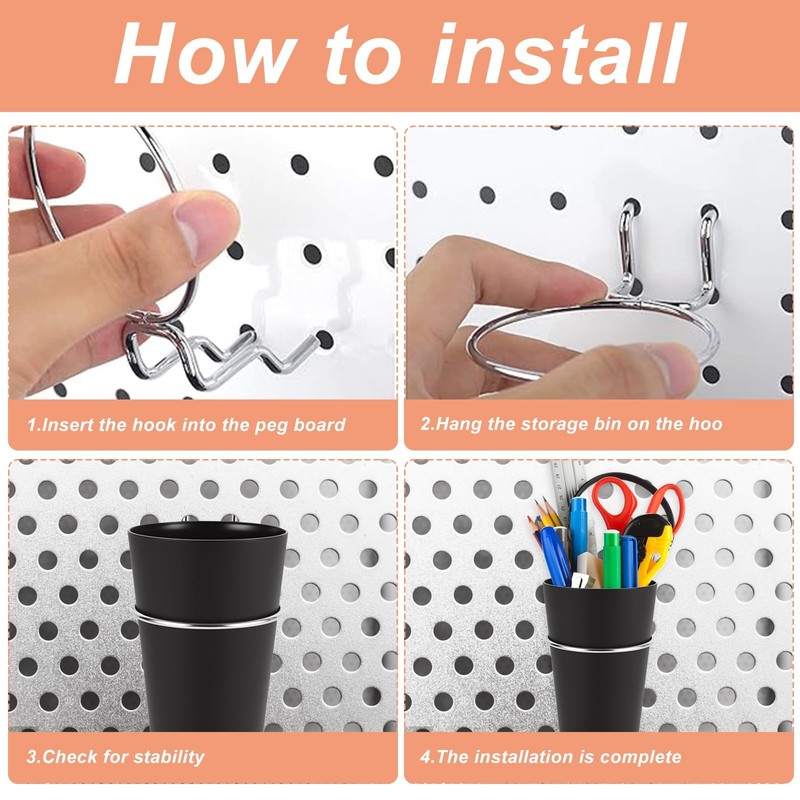 How to install

1.Insert the hook into the peg board

2.Hang the storage bin on the hoo

3.Check for stability

4.The installation is complete