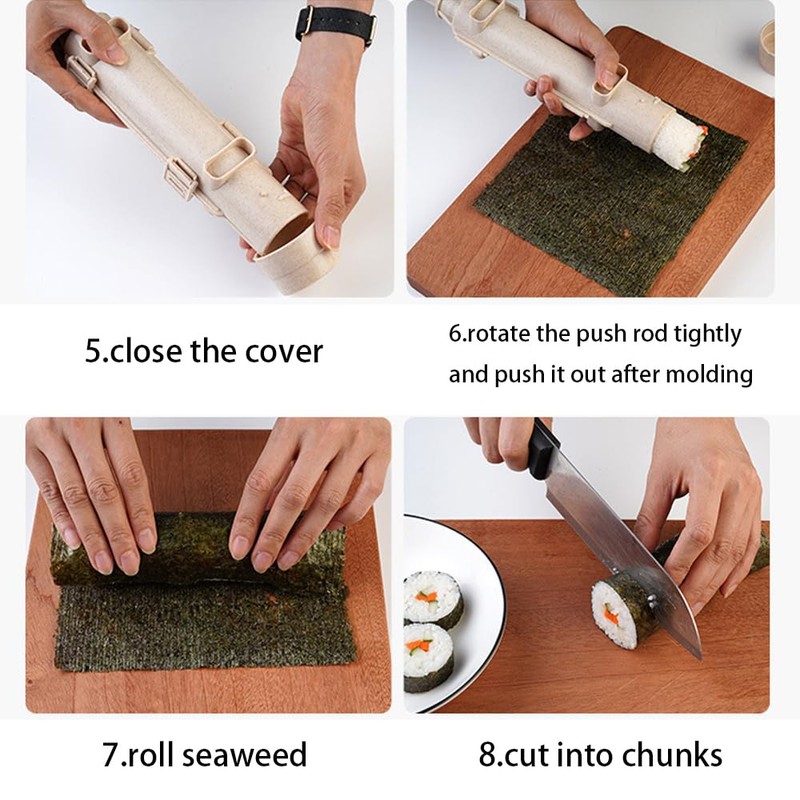 5.close the cover

6.rotate the push rod tightly and push it out after molding

7.roll seaweed

8.cut into chunks