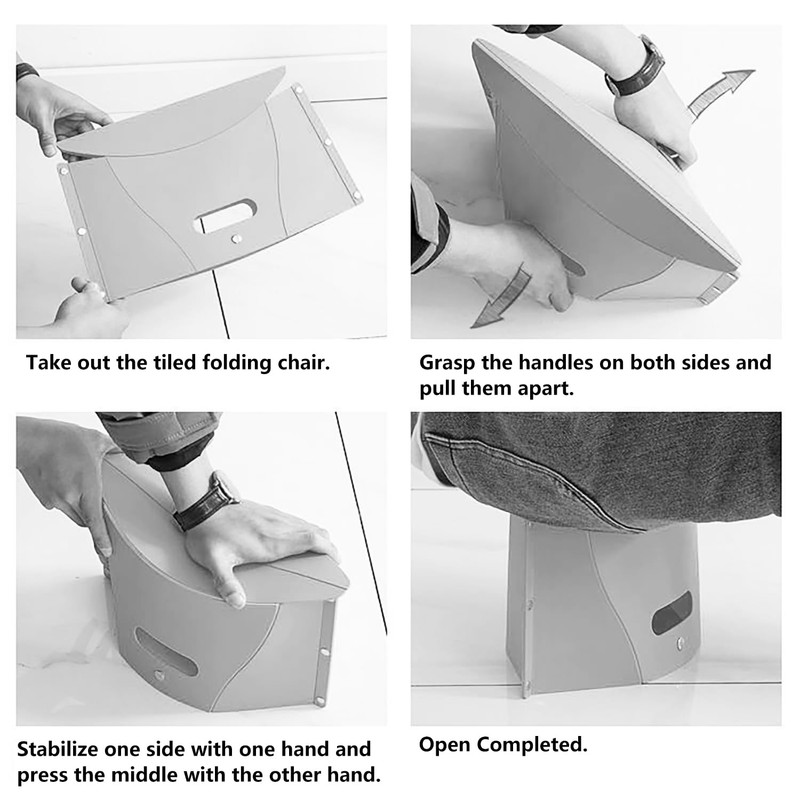 Take out the tiled folding chair.

Grasp the handles on both sides and pull them apart.

Stabilize one side with one hand and press the middle with the other hand.

Open Completed.