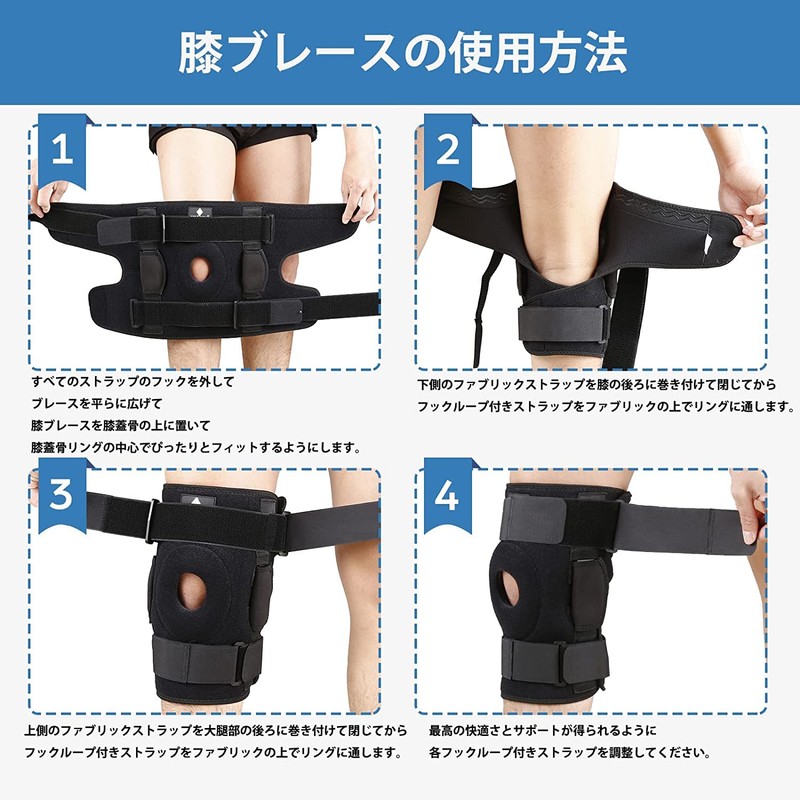 膝ブレースの使用方法

1

すべてのストラップのフックを外して
ブレースを平らに広げて
膝ブレースを膝蓋骨の上に置いて
膝蓋骨リングの中心でぴったりとフィットするようにします。

2

下側のファブリックストラップを膝の後ろに巻き付けて閉じてから
フックループ付きストラップをファブリックの上でリングに通します。

3

上側のファブリックストラップを大腿部の後ろに巻き付けて閉じてから
フックループ付きストラップをファブリックの上でリングに通します。

4

最高の快適さとサポートが得られるように
各フックループ付きストラップを調整してください。