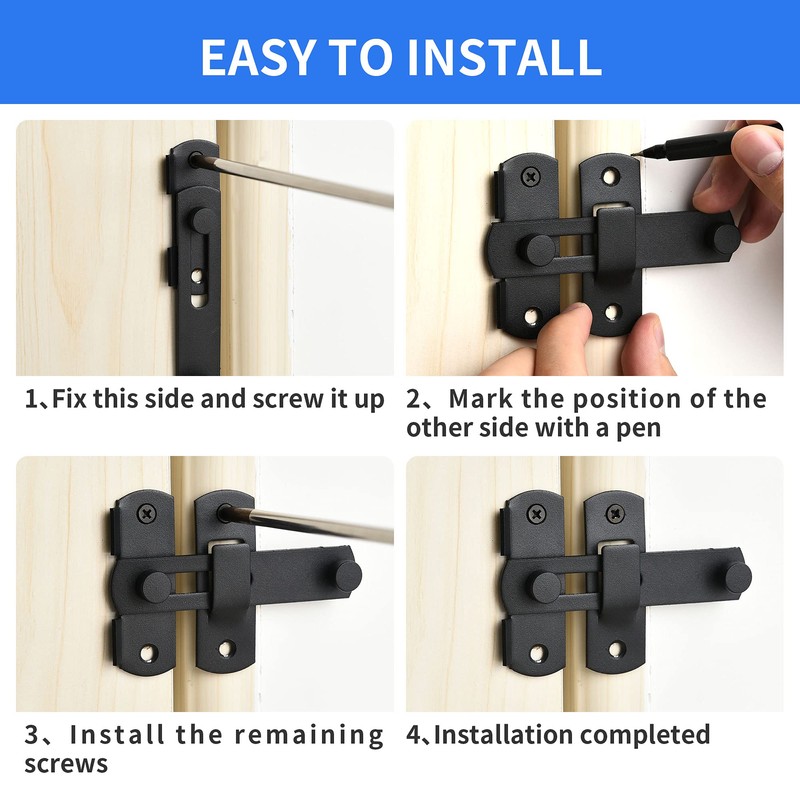 EASY TO INSTALL

1、Fix this side and screw it up

2、Mark the position of the other side with a pen

3、Install the remaining screws

4、Installation completed