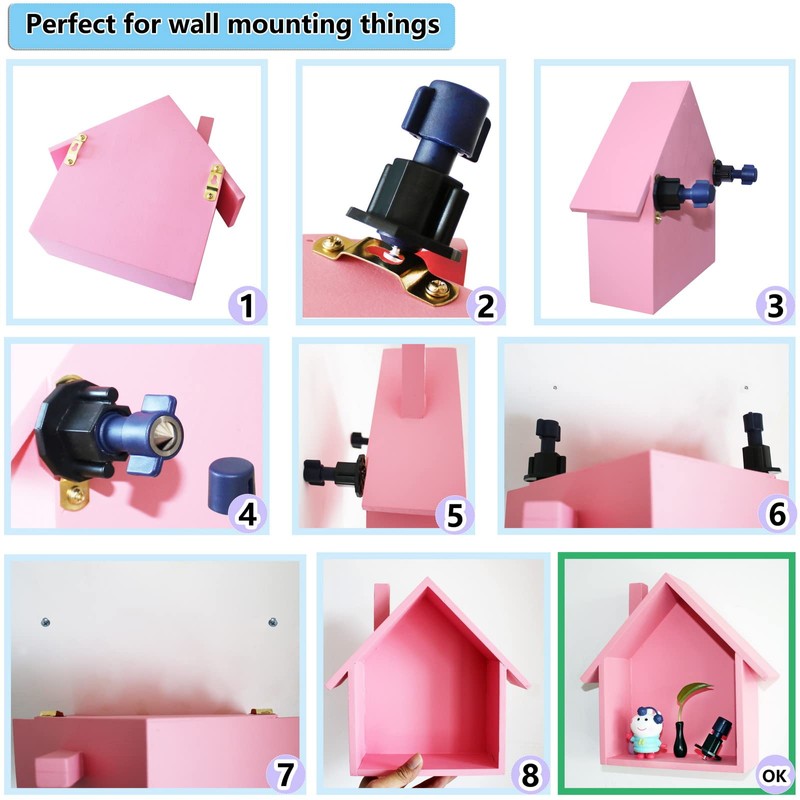 Perfect for wall mounting things

1

2

3

4

5

6

7

8

OK