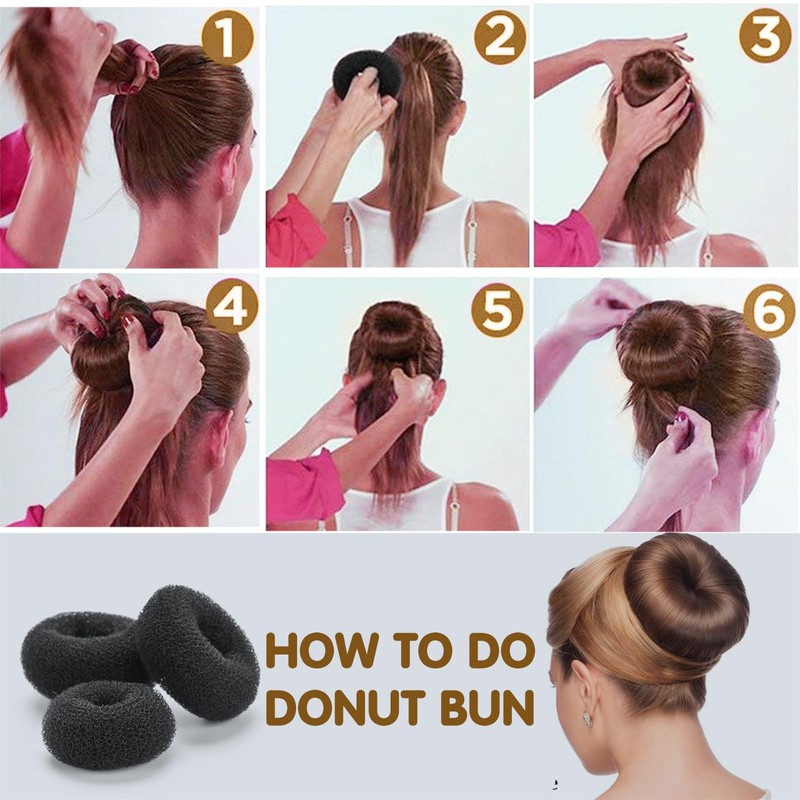 1
2
3
4
5
6

HOW TO DO DONUT BUN