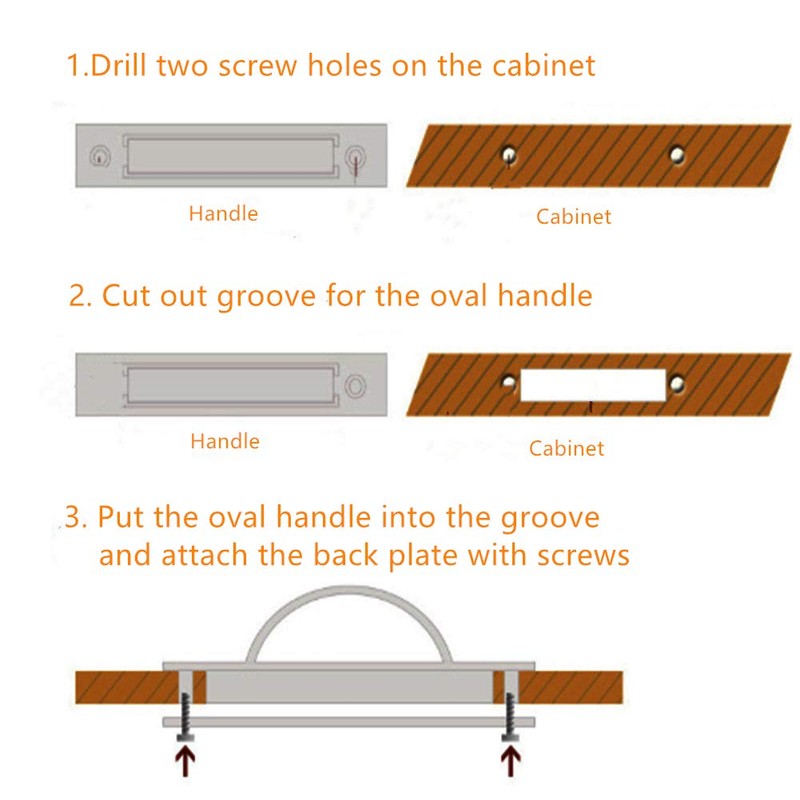 1.Drill two screw holes on the cabinet

Handle

Cabinet

2. Cut out groove for the oval handle

Handle

Cabinet

3. Put the oval handle into the groove and attach the back plate with screws