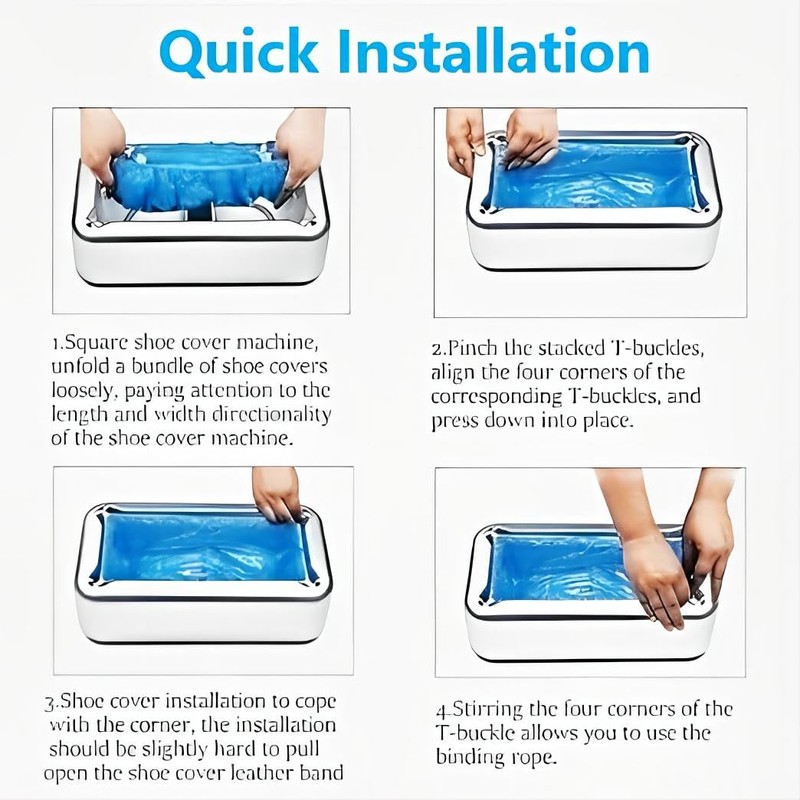 Quick Installation

1.Square shoe cover machine, unfold a bundle of shoe covers loosely, paying attention to the length and width directionality of the shoe cover machine.

2.Pinch the stacked T-buckles, align the four corners of the corresponding T-buckles, and press down into place.

3.Shoe cover installation to cope with the corner, the installation should be slightly hard to pull open the shoe cover leather band

4.Stirring the four corners of the T-buckle allows you to use the binding rope.