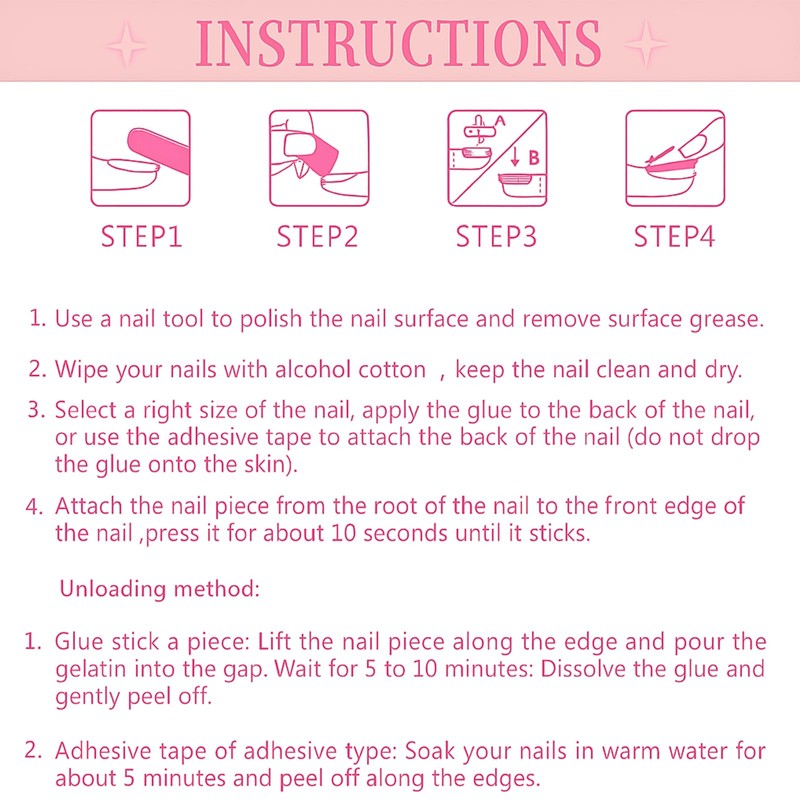 INSTRUCTIONS

A

B

STEP1 STEP2 STEP3 STEP4

1. Use a nail tool to polish the nail surface and remove surface grease.

2. Wipe your nails with alcohol cotton , keep the nail clean and dry.

3. Select a right size of the nail, apply the glue to the back of the nail, or use the adhesive tape to attach the back of the nail (do not drop the glue onto the skin).

4. Attach the nail piece from the root of the nail to the front edge of the nail ,press it for about 10 seconds until it sticks.

Unloading method:

1. Glue stick a piece: Lift the nail piece along the edge and pour the gelatin into the gap. Wait for 5 to 10 minutes: Dissolve the glue and gently peel off.

2. Adhesive tape of adhesive type: Soak your nails in warm water for about 5 minutes and peel off along the edges.