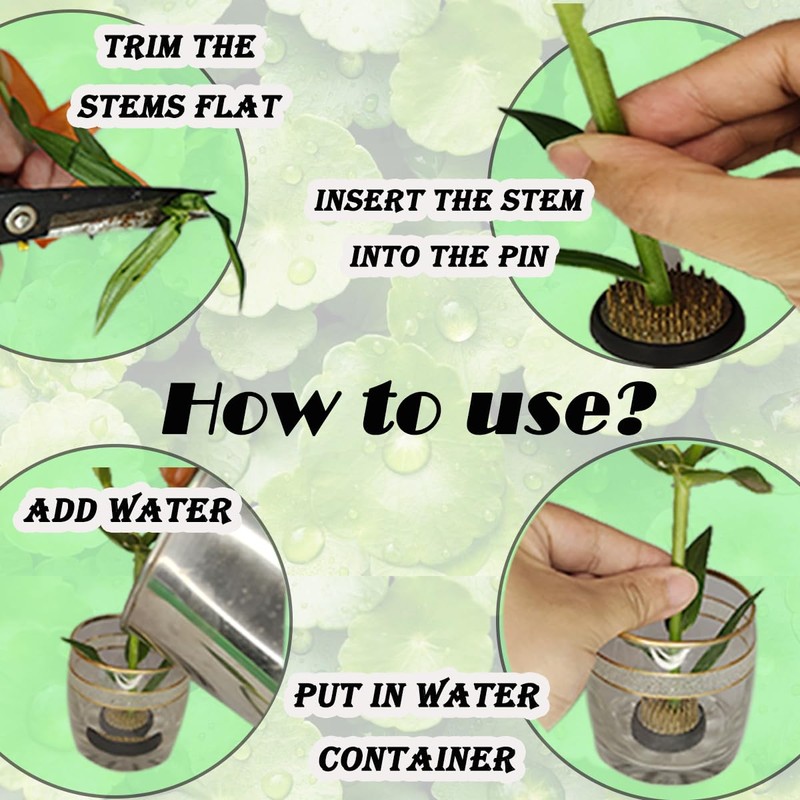 TRIM THE STEMS FLAT

INSERT THE STEM INTO THE PIN

How to use?

ADD WATER

PUT IN WATER CONTAINER