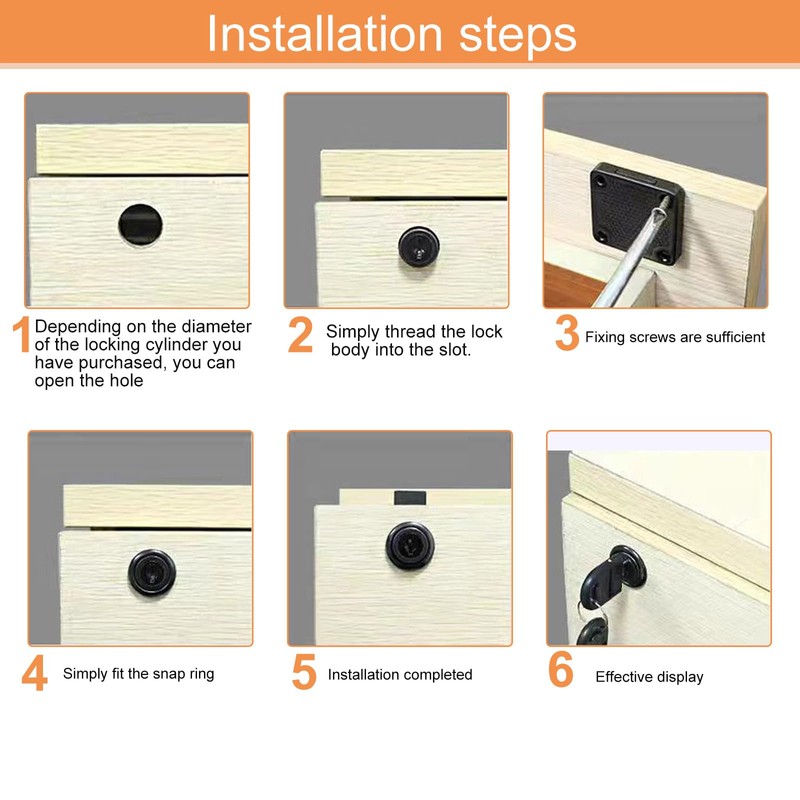 Installation steps

1 Depending on the diameter of the locking cylinder you have purchased, you can open the hole

2 Simply thread the lock body into the slot.

3 Fixing screws are sufficient

4 Simply fit the snap ring

5 Installation completed

6 Effective display