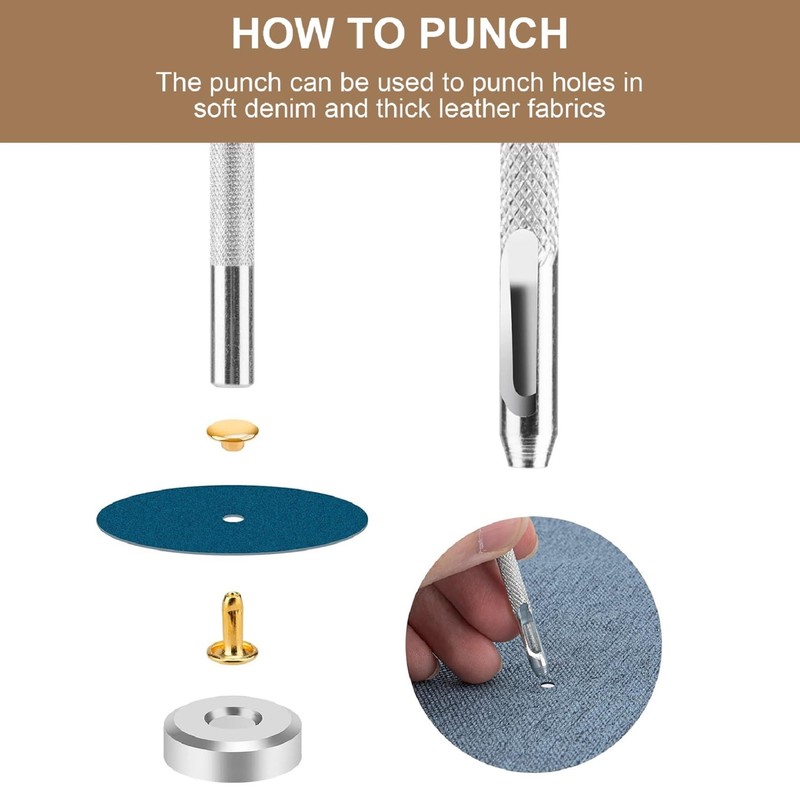 HOW TO PUNCH

The punch can be used to punch holes in soft denim and thick leather fabrics