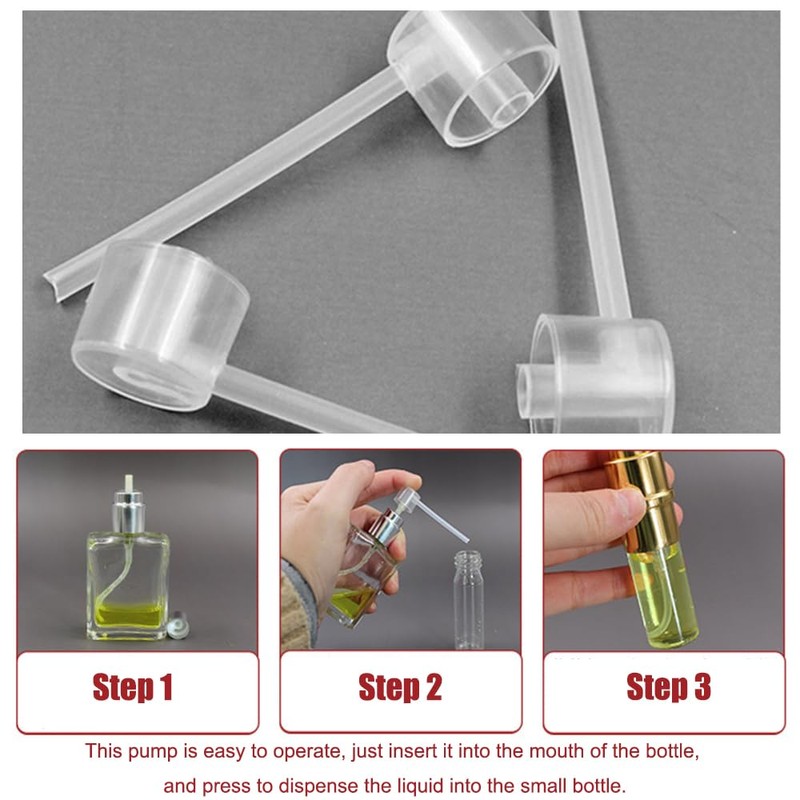 Step 1

Step 2

Step 3

This pump is easy to operate, just insert it into the mouth of the bottle, and press to dispense the liquid into the small bottle.