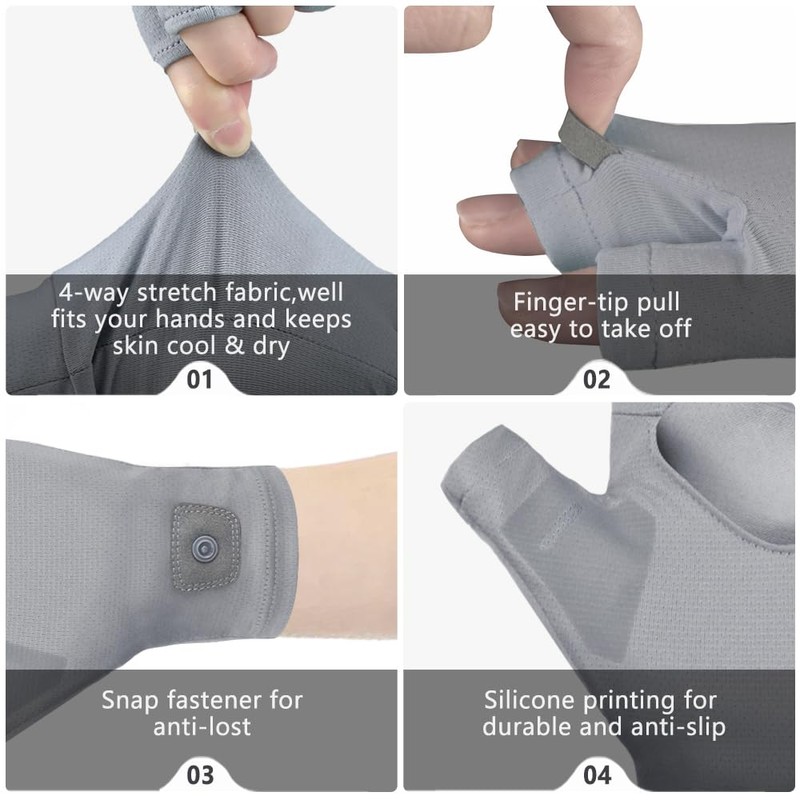 4-way stretch fabric,well fits your hands and keeps skin cool & dry

01

Finger-tip pull easy to take off

02

Snap fastener for anti-lost

03

Silicone printing for durable and anti-slip

04